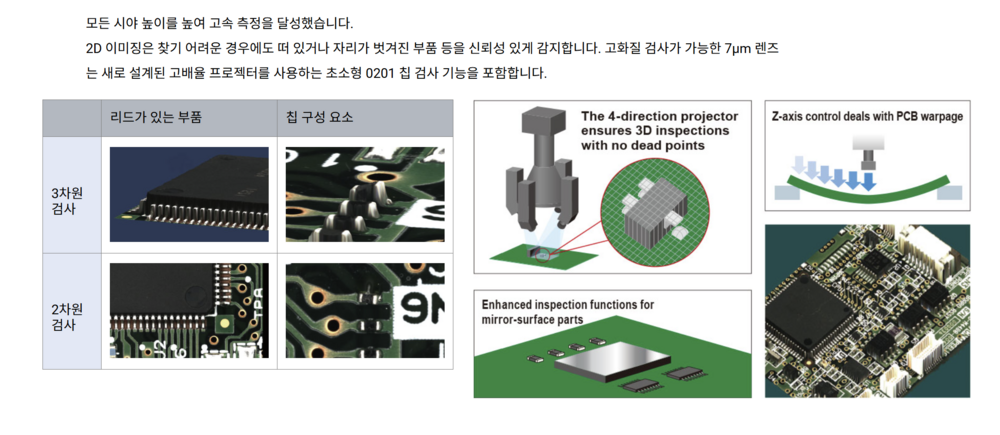 모든 시야 높이를 높여 고속 측정을 달성했습니다.
2D 이미징은 찾기 어려운 경우에도 떠 있거나 자리가 벗겨진 부품 등을 신뢰성 있게 감지합니다. 고화질 검사가 가능한 7μm 렌즈는 새로 설계된 고배율 프로젝터를 사용하는 초소형 0201 칩 검사 기능을 포함합니다.

| | 리드가 있는 부품 | 칩 구성 요소 |
|---|---|---|
| 3차원 검사 | | |
| 2차원 검사 | | |

The 4-direction projector ensures 3D inspections with no dead points

Z-axis control deals with PCB warpage

Enhanced inspection functions for mirror-surface parts