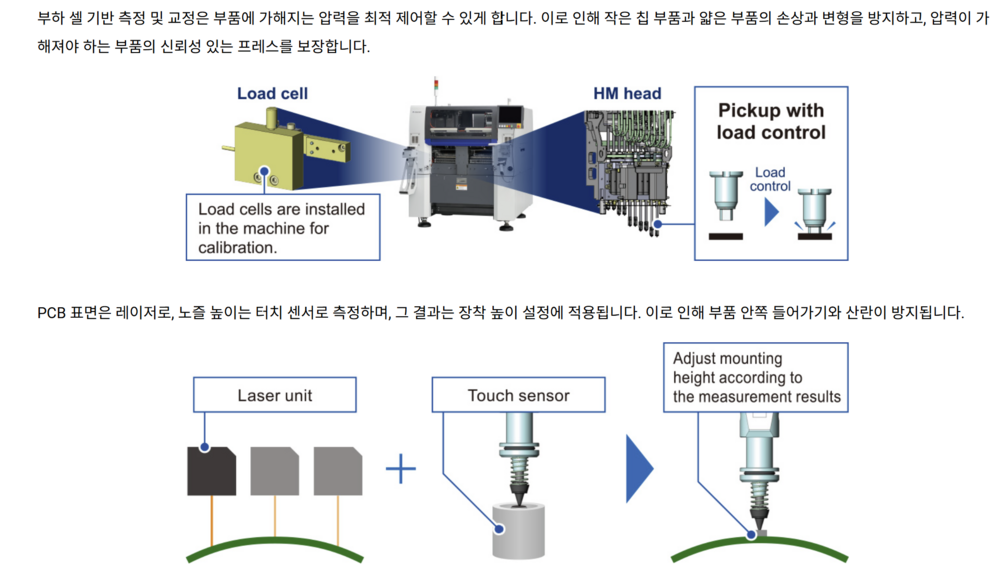 부하 셀 기반 측정 및 교정은 부품에 가해지는 압력을 최적 제어할 수 있게 합니다. 이로 인해 작은 칩 부품과 얇은 부품의 손상과 변형을 방지하고, 압력이 가해져야 하는 부품의 신뢰성 있는 프레스를 보장합니다.

Load cell

Load cells are installed in the machine for calibration.

HM head

Pickup with load control

Load control

PCB 표면은 레이저로, 노즐 높이는 터치 센서로 측정하며, 그 결과는 장착 높이 설정에 적용됩니다. 이로 인해 부품 안쪽 들어가기와 산란이 방지됩니다.

Laser unit

+

Touch sensor

Adjust mounting height according to the measurement results