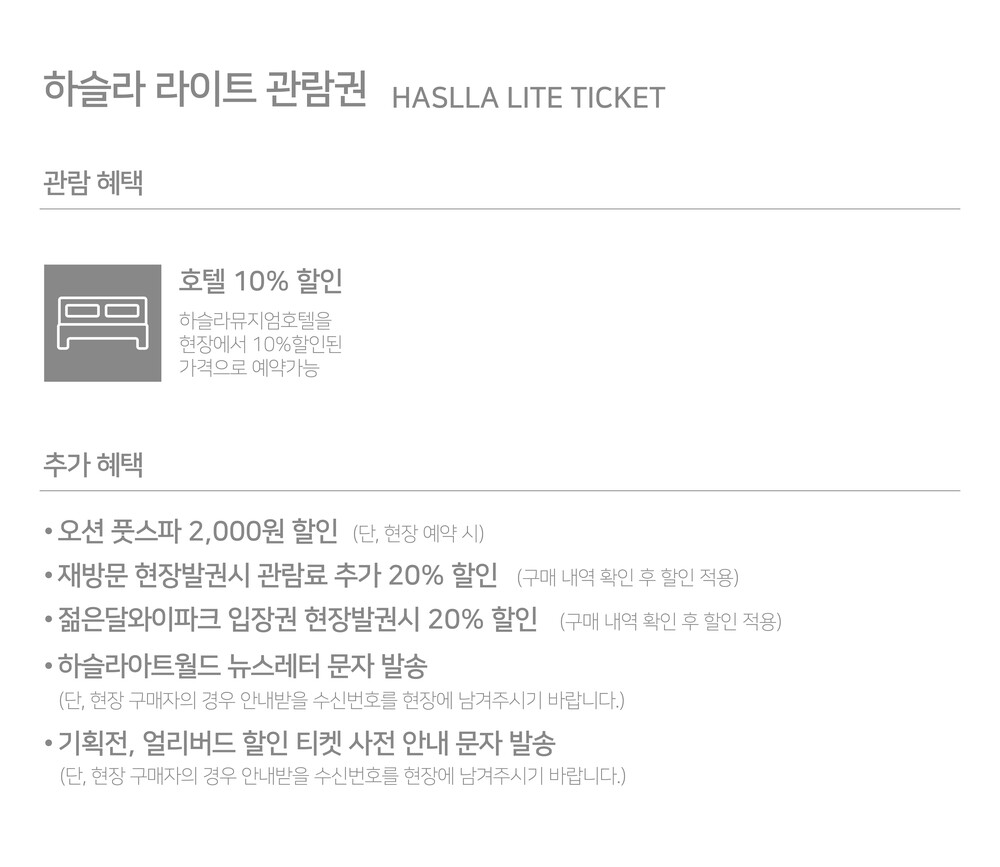 하슬라 라이트 관람권 HASLLA LITE TICKET

관람 혜택

호텔 10% 할인

하슬라뮤지엄호텔을
현장에서 10%할인된
가격으로 예약가능

추가 혜택

• 오션 풋스파 2,000원 할인 (단, 현장 예약 시)

• 재방문 현장발권시 관람료 추가 20% 할인 (구매 내역 확인 후 할인 적용)

• 젊은달와이파크 입장권 현장발권시 20% 할인 (구매 내역 확인 후 할인 적용)

• 하슬라아트월드 뉴스레터 문자 발송
(단, 현장 구매자의 경우 안내받을 수신번호를 현장에 남겨주시기 바랍니다.)

• 기획전, 얼리버드 할인 티켓 사전 안내 문자 발송
(단, 현장 구매자의 경우 안내받을 수신번호를 현장에 남겨주시기 바랍니다.)