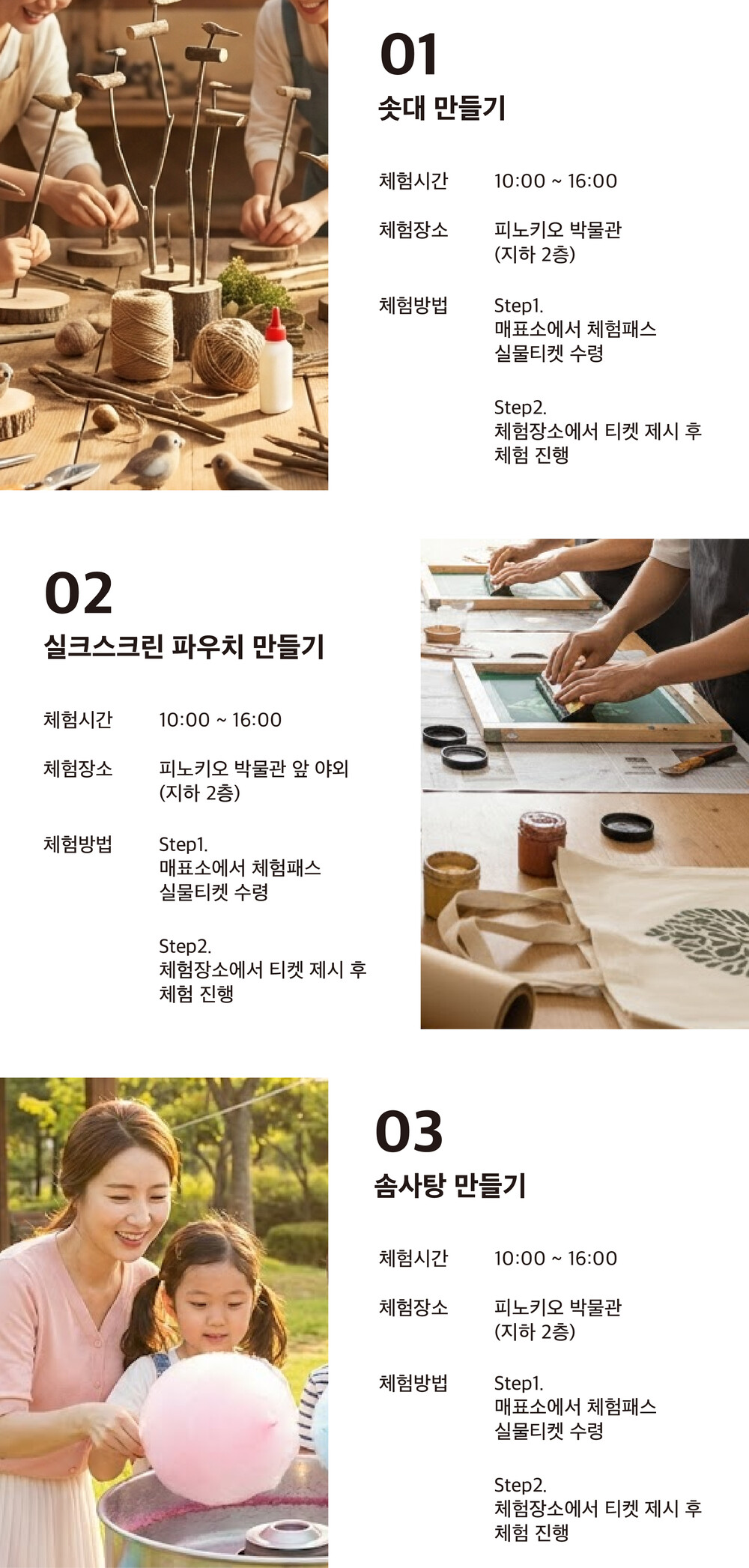 01
솟대 만들기

체험시간
10:00 ~ 16:00

체험장소
피노키오 박물관 (지하 2층)

체험방법
Step1. 매표소에서 체험패스 실물티켓 수령

Step2. 체험장소에서 티켓 제시 후 체험 진행

02
실크스크린 파우치 만들기

체험시간
10:00 ~ 16:00

체험장소
피노키오 박물관 앞 야외 (지하 2층)

체험방법
Step1. 매표소에서 체험패스 실물티켓 수령

Step2. 체험장소에서 티켓 제시 후 체험 진행

03
솜사탕 만들기

체험시간
10:00 ~ 16:00

체험장소
피노키오 박물관 (지하 2층)

체험방법
Step1. 매표소에서 체험패스 실물티켓 수령

Step2. 체험장소에서 티켓 제시 후 체험 진행