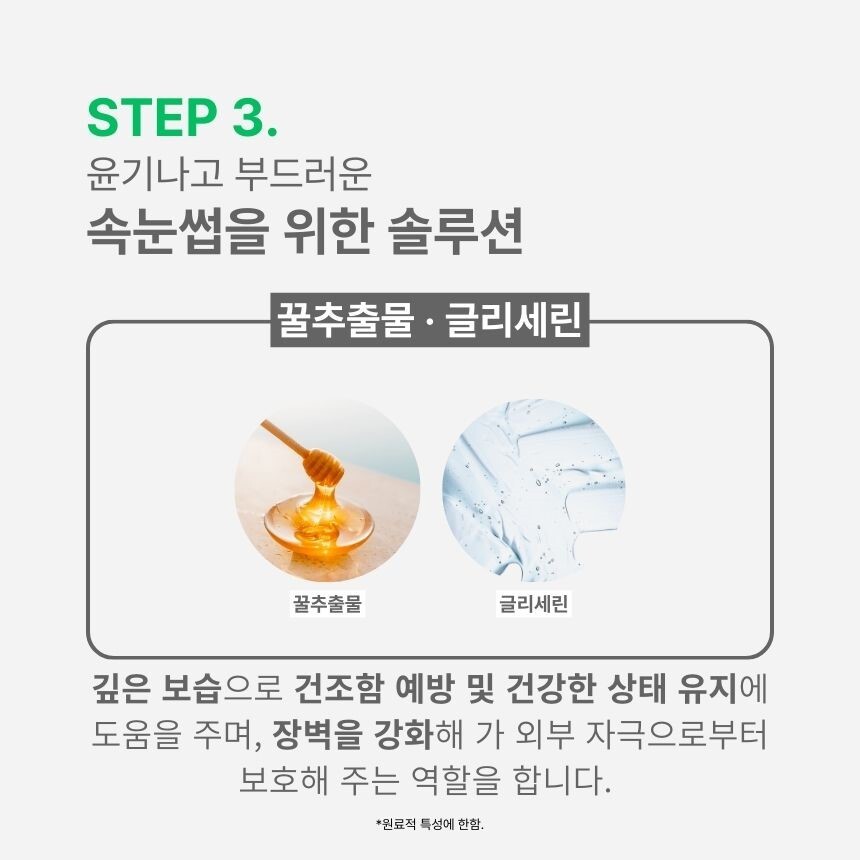 STEP 3.
윤기나고 부드러운
속눈썹을 위한 솔루션

꿀추출물 · 글리세린

꿀추출물

글리세린

깊은 보습으로 건조함 예방 및 건강한 상태 유지에 도움을 주며, 장벽을 강화해 가 외부 자극으로부터 보호해 주는 역할을 합니다.

*원료적 특성에 한함.