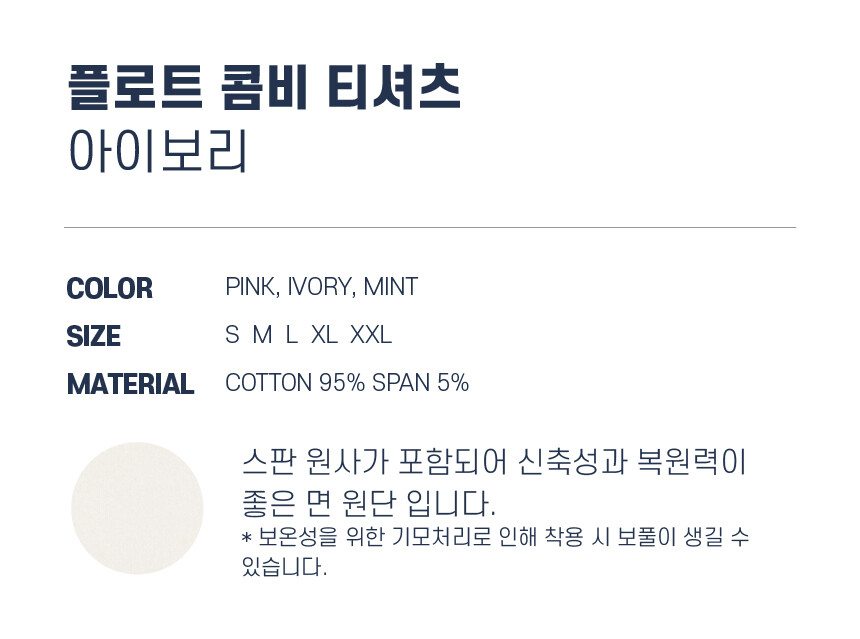 플로트 콤비 티셔츠
아이보리

COLOR PINK, IVORY, MINT
SIZE S M L XL XXL
MATERIAL COTTON 95% SPAN 5%

스판 원사가 포함되어 신축성과 복원력이 좋은 면 원단 입니다.

* 보온성을 위한 기모처리로 인해 착용 시 보풀이 생길 수 있습니다.