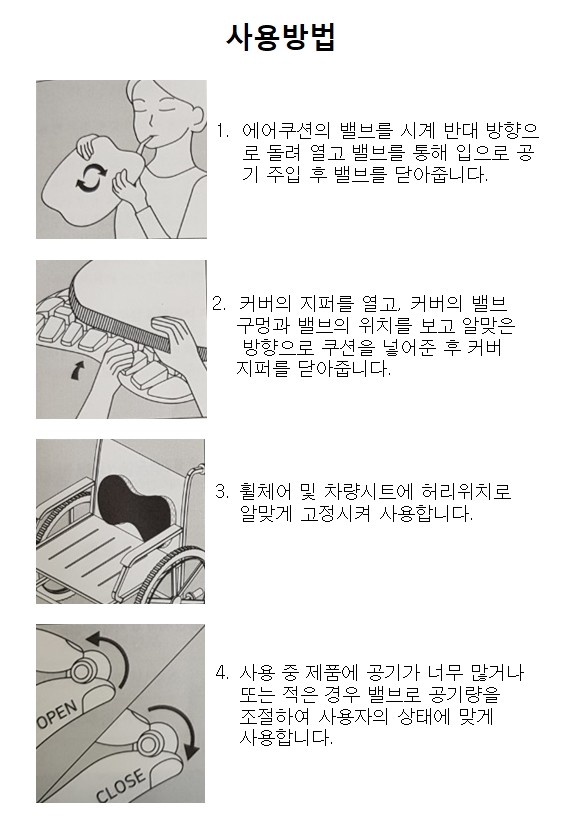 사용방법

1. 에어쿠션의 밸브를 시계 반대 방향으로 돌려 열고 밸브를 통해 입으로 공기 주입 후 밸브를 닫아줍니다.

2. 커버의 지퍼를 열고, 커버의 밸브 구멍과 밸브의 위치를 보고 알맞은 방향으로 쿠션을 넣어준 후 커버 지퍼를 닫아줍니다.

3. 휠체어 및 차량시트에 허리위치로 알맞게 고정시켜 사용합니다.

OPEN

CLOSE

4. 사용 중 제품에 공기가 너무 많거나 또는 적은 경우 밸브로 공기량을 조절하여 사용자의 상태에 맞게 사용합니다.