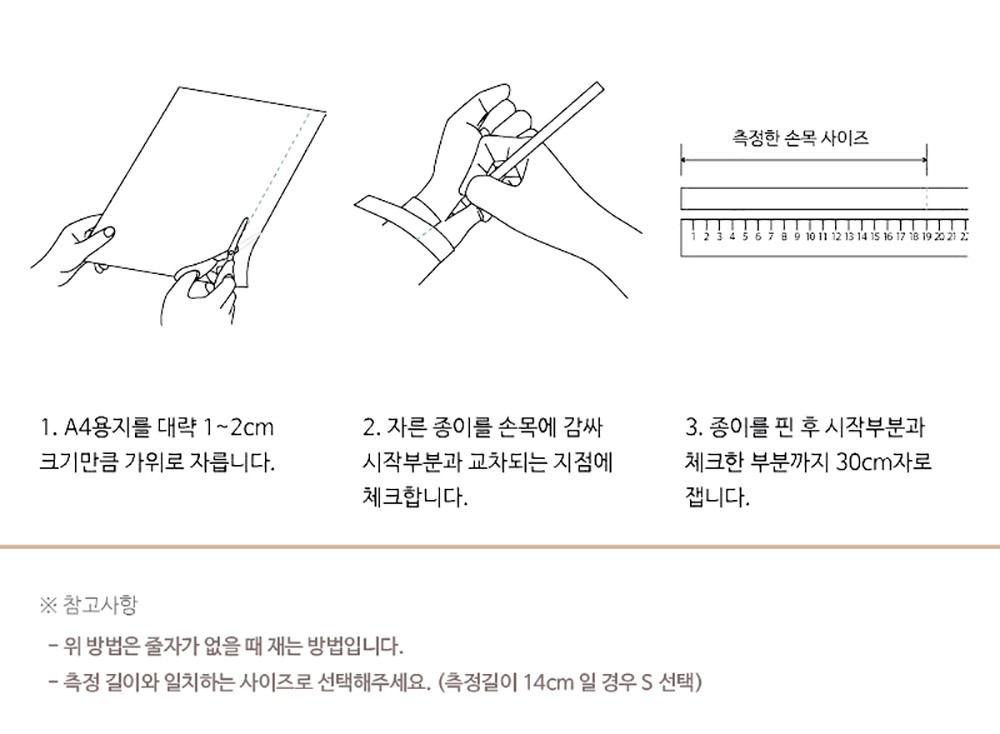 측정한 손목 사이즈

1 2 3 4 5 6 7 8 9 10 11 12 13 14 15 16 17 18 19 20 21 22

1. A4용지를 대략 1~2cm 크기만큼 가위로 자릅니다.

2. 자른 종이를 손목에 감싸 시작부분과 교차되는 지점에 체크합니다.

3. 종이를 핀 후 시작부분과 체크한 부분까지 30cm자로 잽니다.

※ 참고사항

- 위 방법은 줄자가 없을 때 재는 방법입니다.

- 측정 길이와 일치하는 사이즈로 선택해주세요. (측정길이 14cm 일 경우 S 선택)