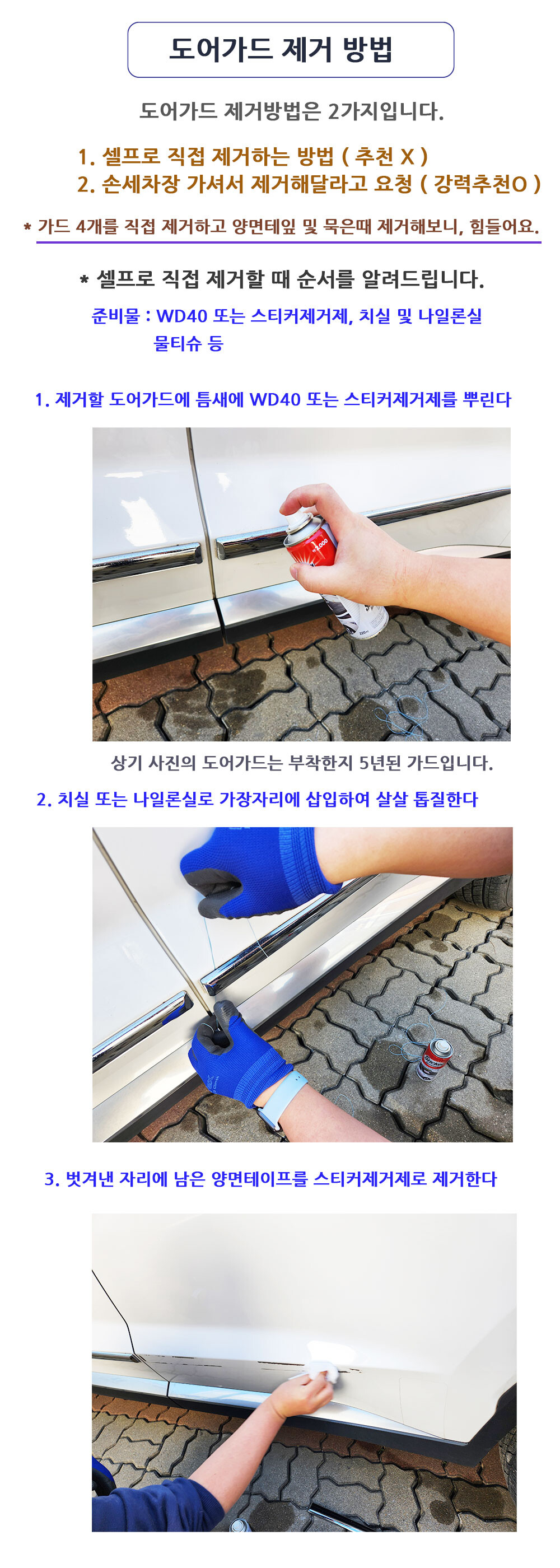 도어가드 제거 방법

도어가드 제거방법은 2가지입니다.

1. 셀프로 직접 제거하는 방법 ( 추천 X )
2. 손세차장 가셔서 제거해달라고 요청 ( 강력추천O )

* 가드 4개를 직접 제거하고 양면테잎 및 묵은때 제거해보니, 힘들어요.

* 셀프로 직접 제거할 때 순서를 알려드립니다.
준비물 : WD40 또는 스티커제거제, 치실 및 나일론실
물티슈 등

1. 제거할 도어가드에 틈새에 WD40 또는 스티커제거제를 뿌린다

상기 사진의 도어가드는 부착한지 5년된 가드입니다.

2. 치실 또는 나일론실로 가장자리에 삽입하여 살살 톱질한다

3. 벗겨낸 자리에 남은 양면테이프를 스티커제거제로 제거한다