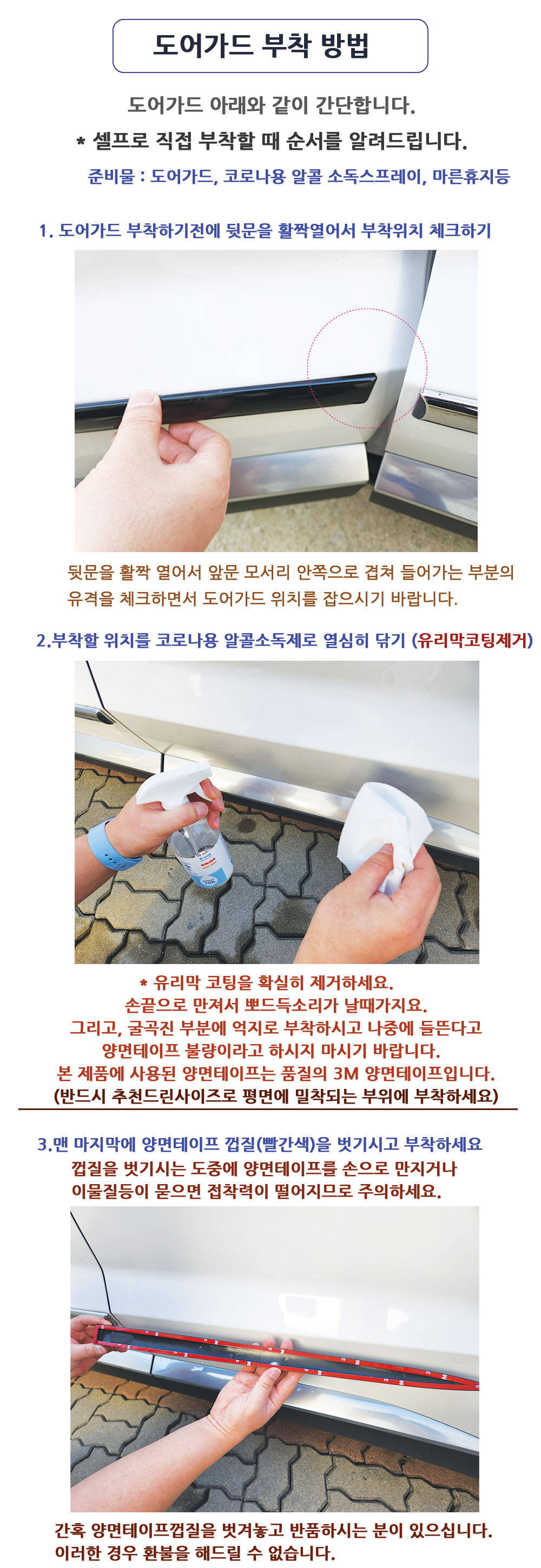 도어가드 부착 방법

도어가드 아래와 같이 간단합니다.

* 셀프로 직접 부착할 때 순서를 알려드립니다.

준비물 : 도어가드, 코로나용 알콜 소독스프레이, 마른휴지등

1. 도어가드 부착하기전에 뒷문을 활짝열어서 부착위치 체크하기

뒷문을 활짝 열어서 앞문 모서리 안쪽으로 겹쳐 들어가는 부분의 유격을 체크하면서 도어가드 위치를 잡으시기 바랍니다.

2.부착할 위치를 코로나용 알콜소독제로 열심히 닦기 (유리막코팅제거)

* 유리막 코팅을 확실히 제거하세요.
손끝으로 만져서 뽀드득소리가 날때가지요.
그리고, 굴곡진 부분에 억지로 부착하시고 나중에 들뜬다고
양면테이프 불량이라고 하시지 마시기 바랍니다.
본 제품에 사용된 양면테이프는 품질의 3M 양면테이프입니다.
(반드시 추천드린사이즈로 평면에 밀착되는 부위에 부착하세요)

3.맨 마지막에 양면테이프 껍질(빨간색)을 벗기시고 부착하세요
껍질을 벗기시는 도중에 양면테이프를 손으로 만지거나
이물질등이 묻으면 접착력이 떨어지므로 주의하세요.

간혹 양면테이프껍질을 벗겨놓고 반품하시는 분이 있으십니다.
이러한 경우 환불을 해드릴 수 없습니다.