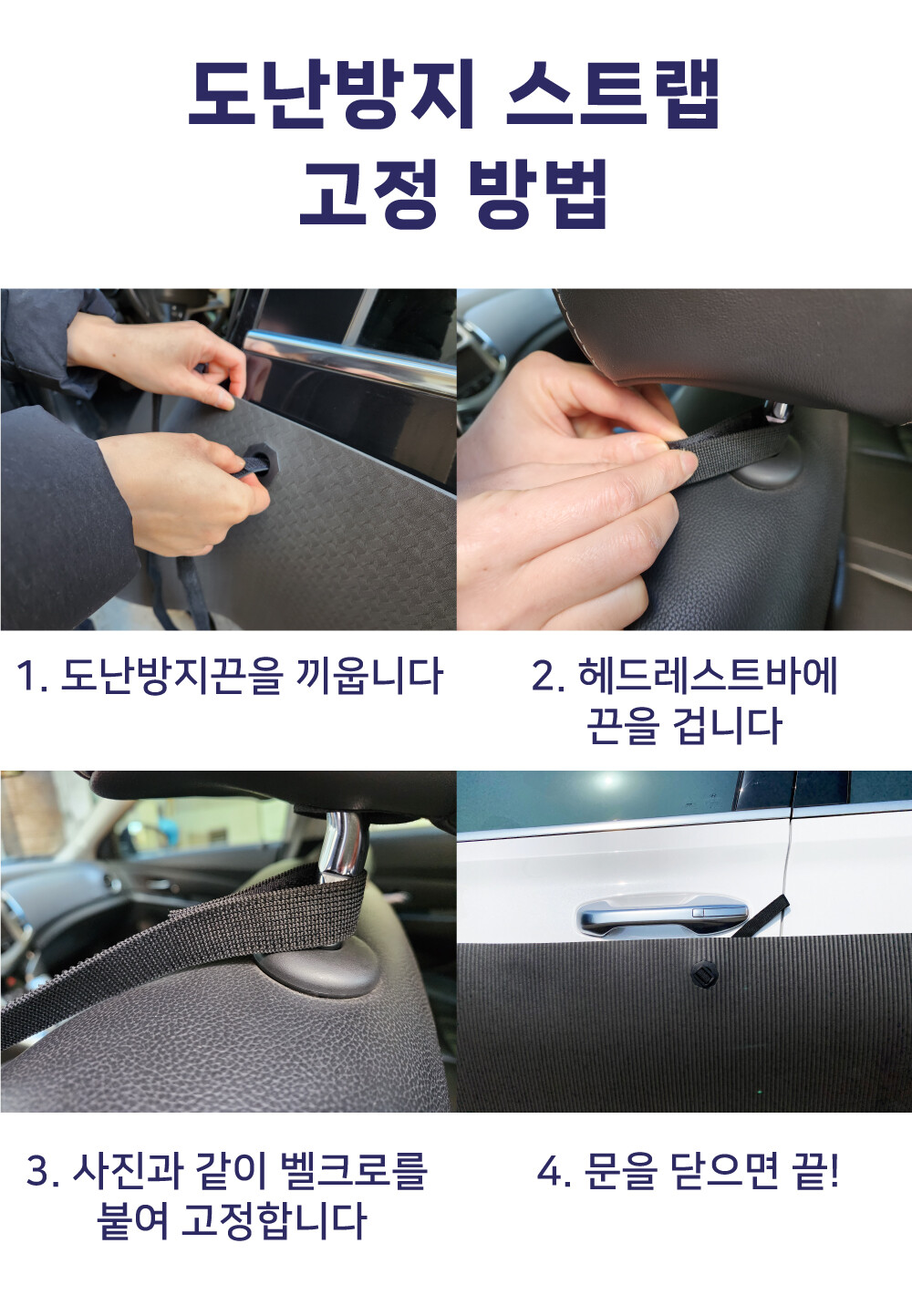 도난방지 스트랩
고정 방법

1. 도난방지끈을 끼웁니다

2. 헤드레스트바에 끈을 겁니다

3. 사진과 같이 벨크로를 붙여 고정합니다

4. 문을 닫으면 끝!