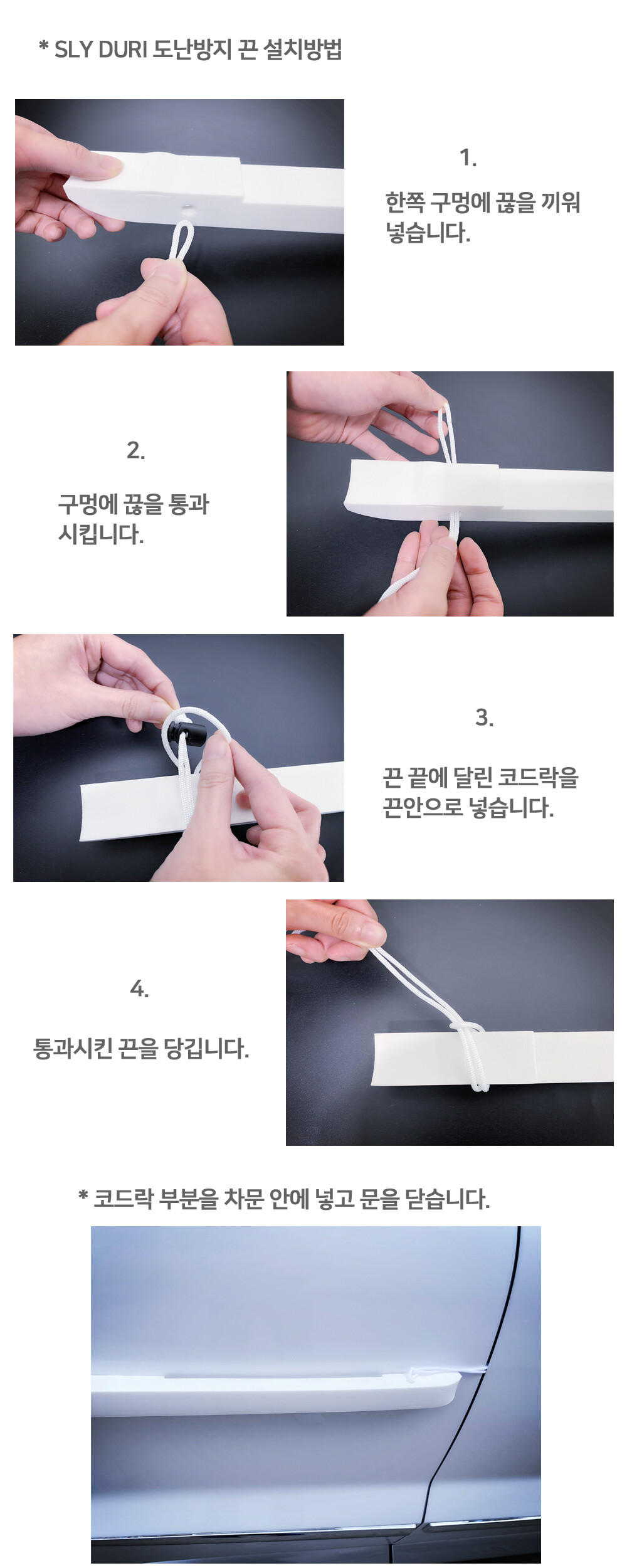 * SLY DURI 도난방지 끈 설치방법

1.

한쪽 구멍에 끊을 끼워 넣습니다.

2.

구멍에 끊을 통과 시킵니다.

3.

끈 끝에 달린 코드락을 끈안으로 넣습니다.

4.

통과시킨 끈을 당깁니다.

* 코드락 부분을 차문 안에 넣고 문을 닫습니다.