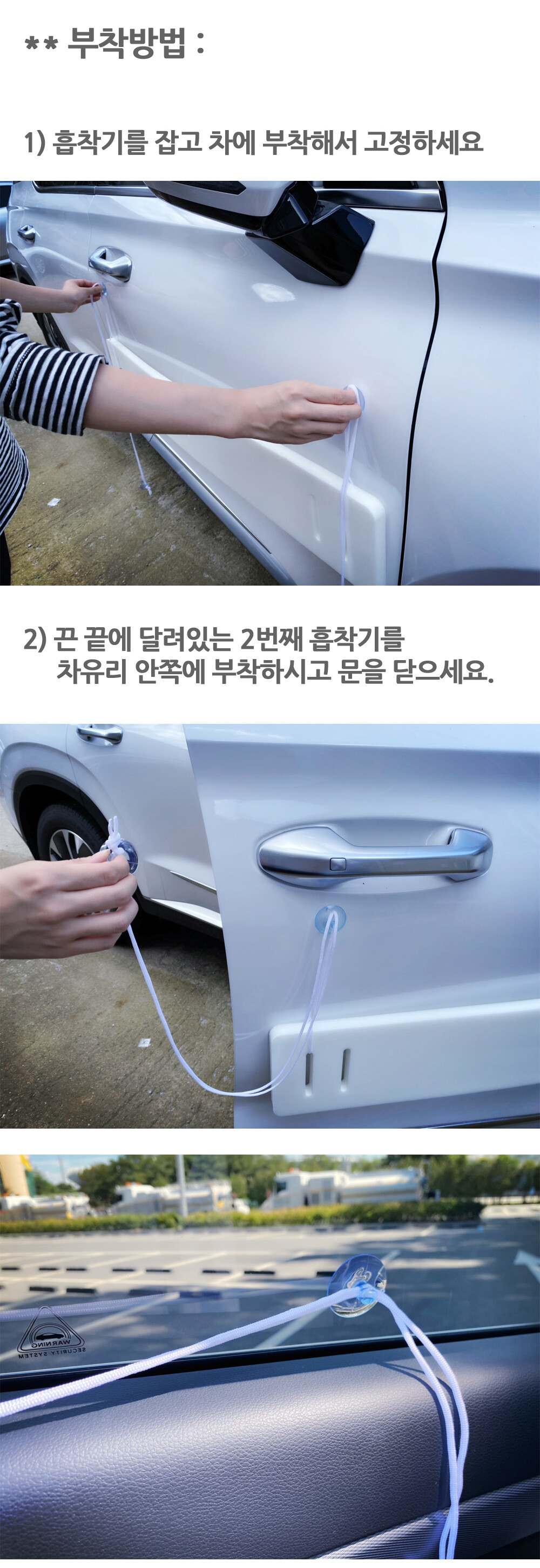 ** 부착방법 :

1) 흡착기를 잡고 차에 부착해서 고정하세요

2) 끈 끝에 달려있는 2번째 흡착기를
차유리 안쪽에 부착하시고 문을 닫으세요.

WARNING
SECURITY SYSTEM