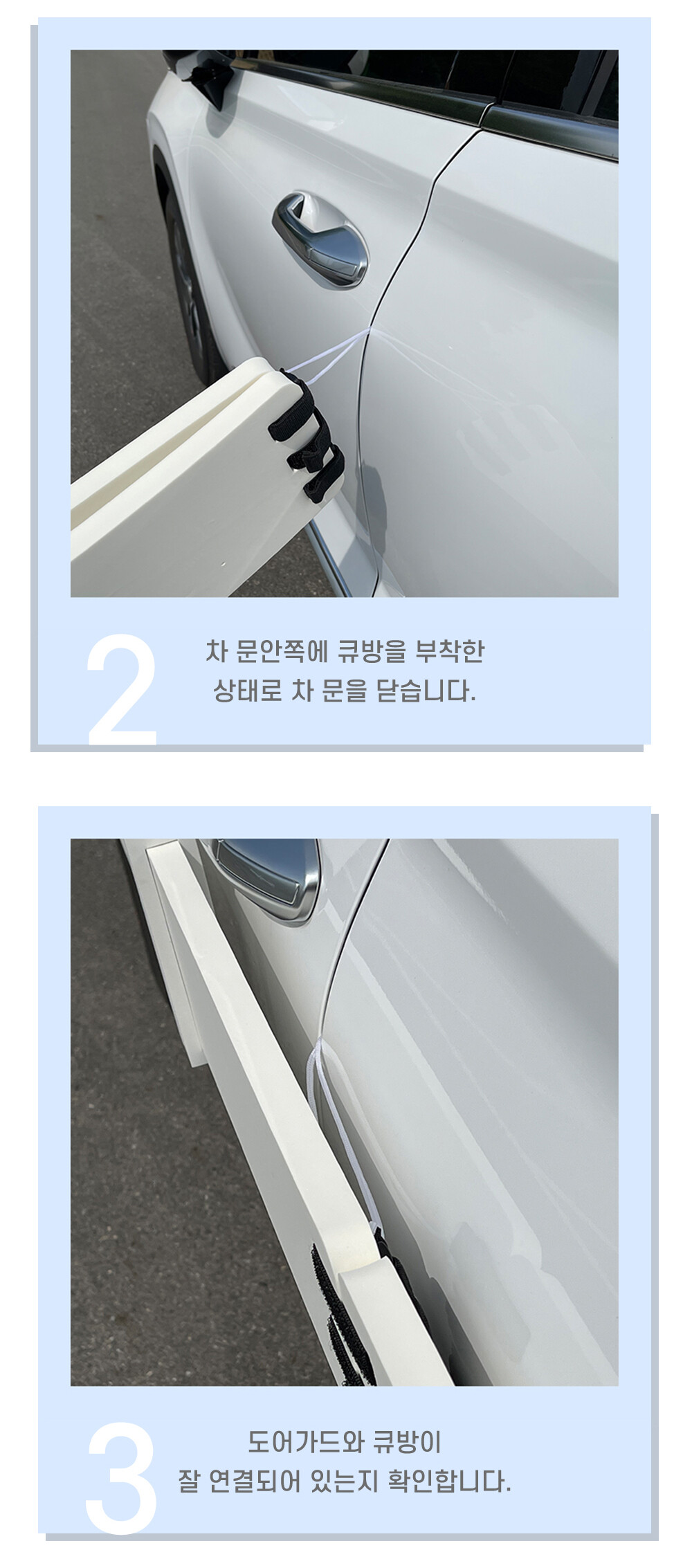 2

차 문안쪽에 큐방을 부착한
상태로 차 문을 닫습니다.

3

도어가드와 큐방이
잘 연결되어 있는지 확인합니다.