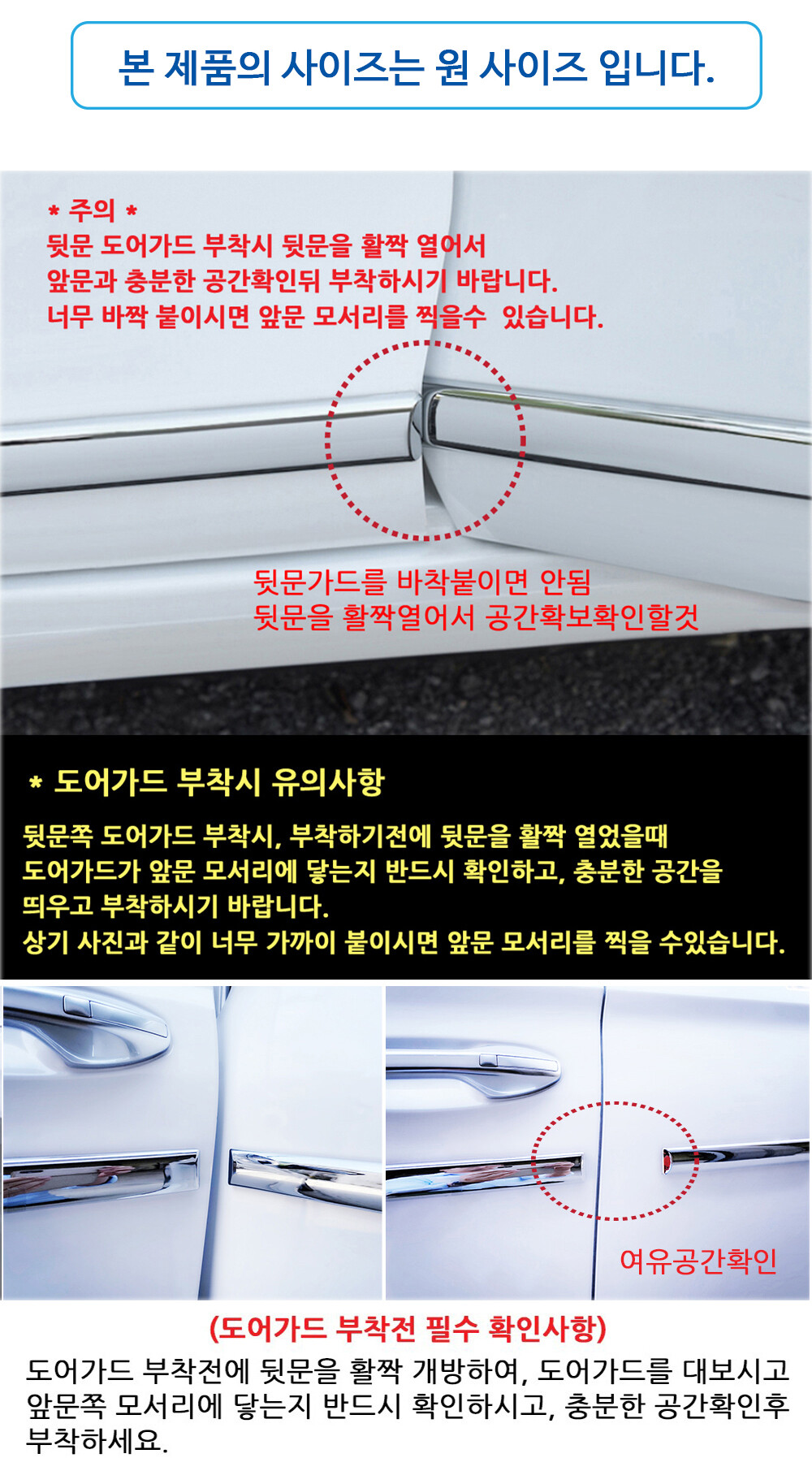 본 제품의 사이즈는 원 사이즈 입니다.

* 주의 *
뒷문 도어가드 부착시 뒷문을 활짝 열어서 앞문과 충분한 공간확인뒤 부착하시기 바랍니다. 너무 바짝 붙이시면 앞문 모서리를 찍을수 있습니다.

뒷문가드를 바착붙이면 안됨
뒷문을 활짝열어서 공간확보확인할것

* 도어가드 부착시 유의사항

뒷문쪽 도어가드 부착시, 부착하기전에 뒷문을 활짝 열었을때 도어가드가 앞문 모서리에 닿는지 반드시 확인하고, 충분한 공간을 띄우고 부착하시기 바랍니다.
상기 사진과 같이 너무 가까이 붙이시면 앞문 모서리를 찍을 수있습니다.

여유공간확인

(도어가드 부착전 필수 확인사항)
도어가드 부착전에 뒷문을 활짝 개방하여, 도어가드를 대보시고 앞문쪽 모서리에 닿는지 반드시 확인하시고, 충분한 공간확인후 부착하세요.