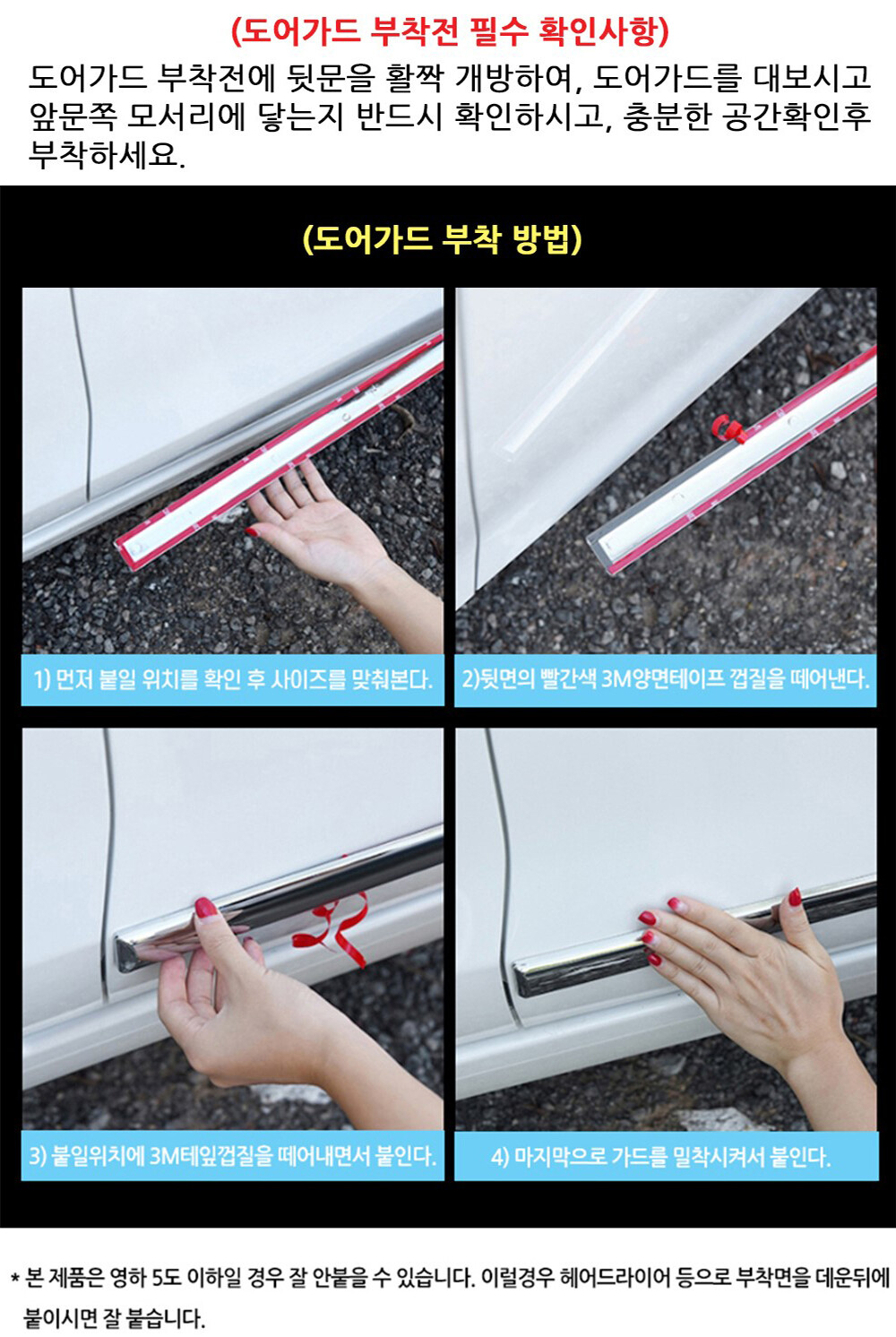 (도어가드 부착전 필수 확인사항)

도어가드 부착전에 뒷문을 활짝 개방하여, 도어가드를 대보시고 앞문쪽 모서리에 닿는지 반드시 확인하시고, 충분한 공간확인후 부착하세요.

(도어가드 부착 방법)

1) 먼저 붙일 위치를 확인 후 사이즈를 맞춰본다.

2)뒷면의 빨간색 3M양면테이프 껍질을 떼어낸다.

3) 붙일위치에 3M테잎껍질을 떼어내면서 붙인다.

4) 마지막으로 가드를 밀착시켜서 붙인다.

* 본 제품은 영하 5도 이하일 경우 잘 안붙을 수 있습니다. 이럴경우 헤어드라이어 등으로 부착면을 데운뒤에 붙이시면 잘 붙습니다.