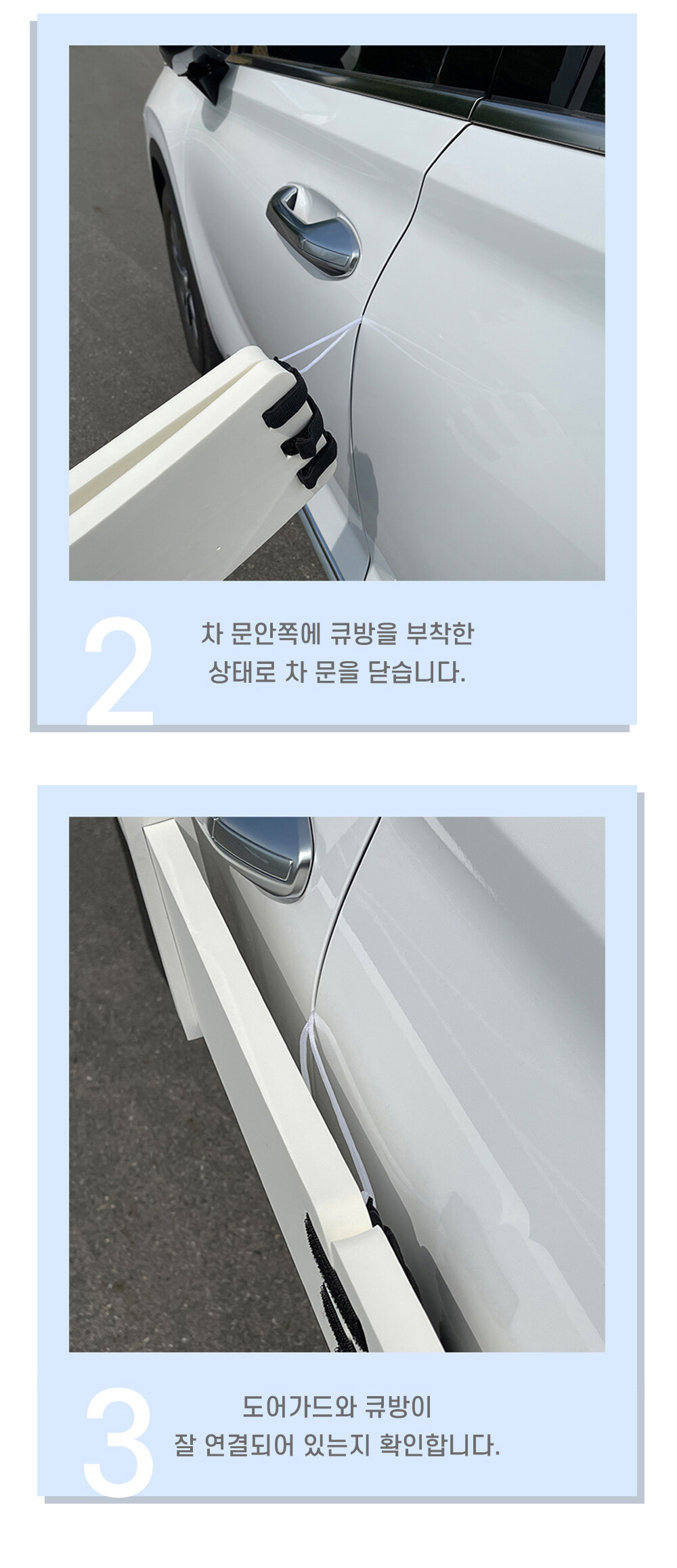 2

차 문안쪽에 큐방을 부착한 상태로 차 문을 닫습니다.

3

도어가드와 큐방이 잘 연결되어 있는지 확인합니다.