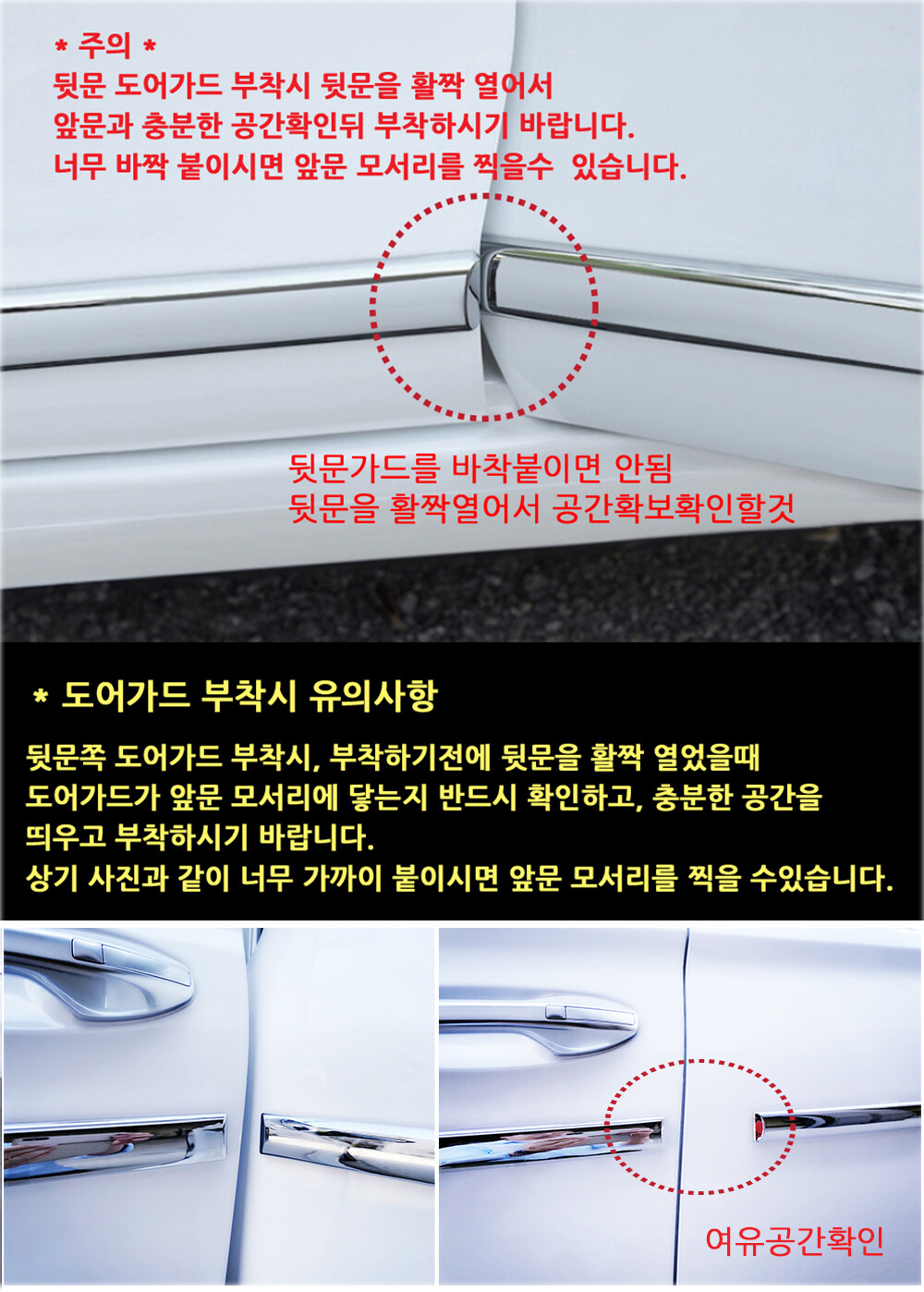 * 주의 *
뒷문 도어가드 부착시 뒷문을 활짝 열어서
앞문과 충분한 공간확인뒤 부착하시기 바랍니다.
너무 바짝 붙이시면 앞문 모서리를 찍을수 있습니다.

뒷문가드를 바착붙이면 안됨
뒷문을 활짝열어서 공간확보확인할것

* 도어가드 부착시 유의사항

뒷문쪽 도어가드 부착시, 부착하기전에 뒷문을 활짝 열었을때
도어가드가 앞문 모서리에 닿는지 반드시 확인하고, 충분한 공간을
띄우고 부착하시기 바랍니다.
상기 사진과 같이 너무 가까이 붙이시면 앞문 모서리를 찍을 수있습니다.

여유공간확인