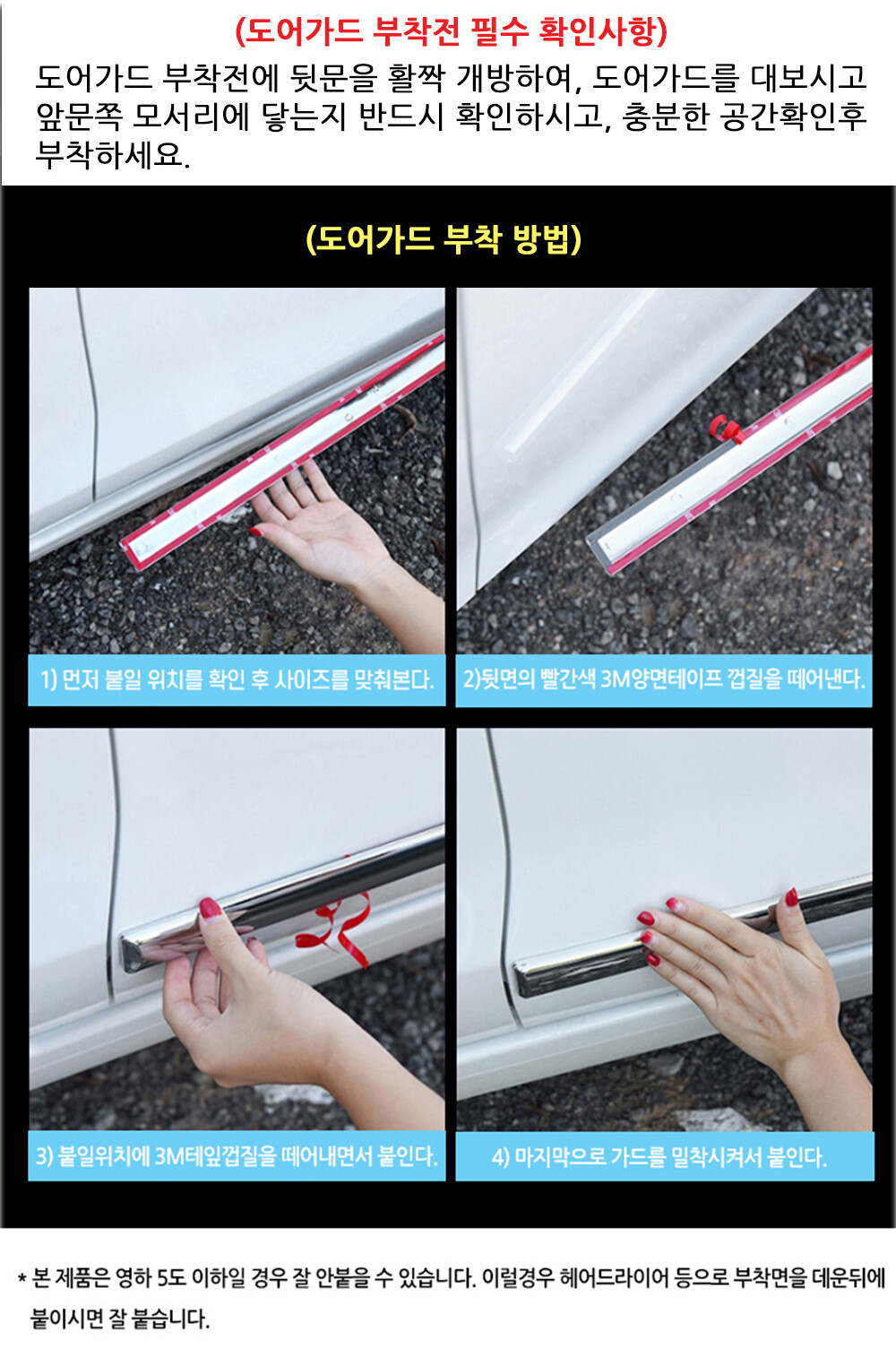 (도어가드 부착전 필수 확인사항)

도어가드 부착전에 뒷문을 활짝 개방하여, 도어가드를 대보시고 앞문쪽 모서리에 닿는지 반드시 확인하시고, 충분한 공간확인후 부착하세요.

(도어가드 부착 방법)

1) 먼저 붙일 위치를 확인 후 사이즈를 맞춰본다.

2)뒷면의 빨간색 3M양면테이프 껍질을 떼어낸다.

3) 붙일위치에 3M테잎껍질을 떼어내면서 붙인다.

4) 마지막으로 가드를 밀착시켜서 붙인다.

* 본 제품은 영하 5도 이하일 경우 잘 안붙을 수 있습니다. 이럴경우 헤어드라이어 등으로 부착면을 데운뒤에 붙이시면 잘 붙습니다.