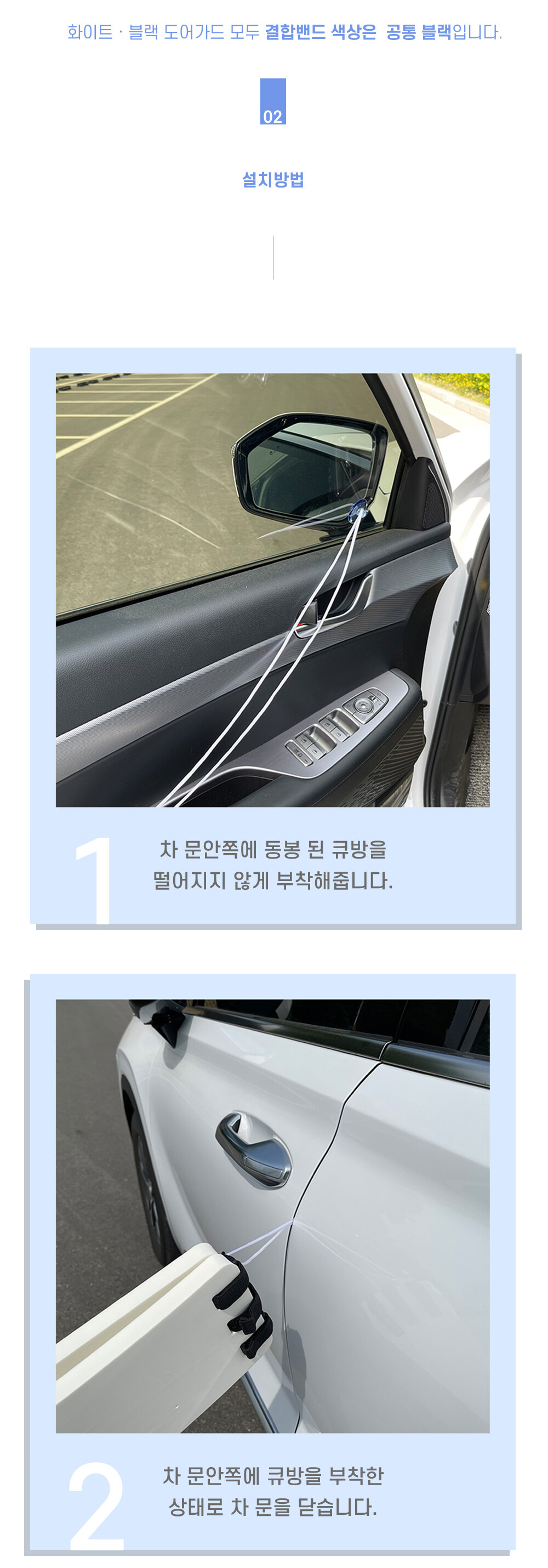 화이트 · 블랙 도어가드 모두 결합밴드 색상은 공통 블랙입니다.

02

설치방법

1

차 문안쪽에 동봉 된 큐방을
떨어지지 않게 부착해줍니다.

2

차 문안쪽에 큐방을 부착한
상태로 차 문을 닫습니다.