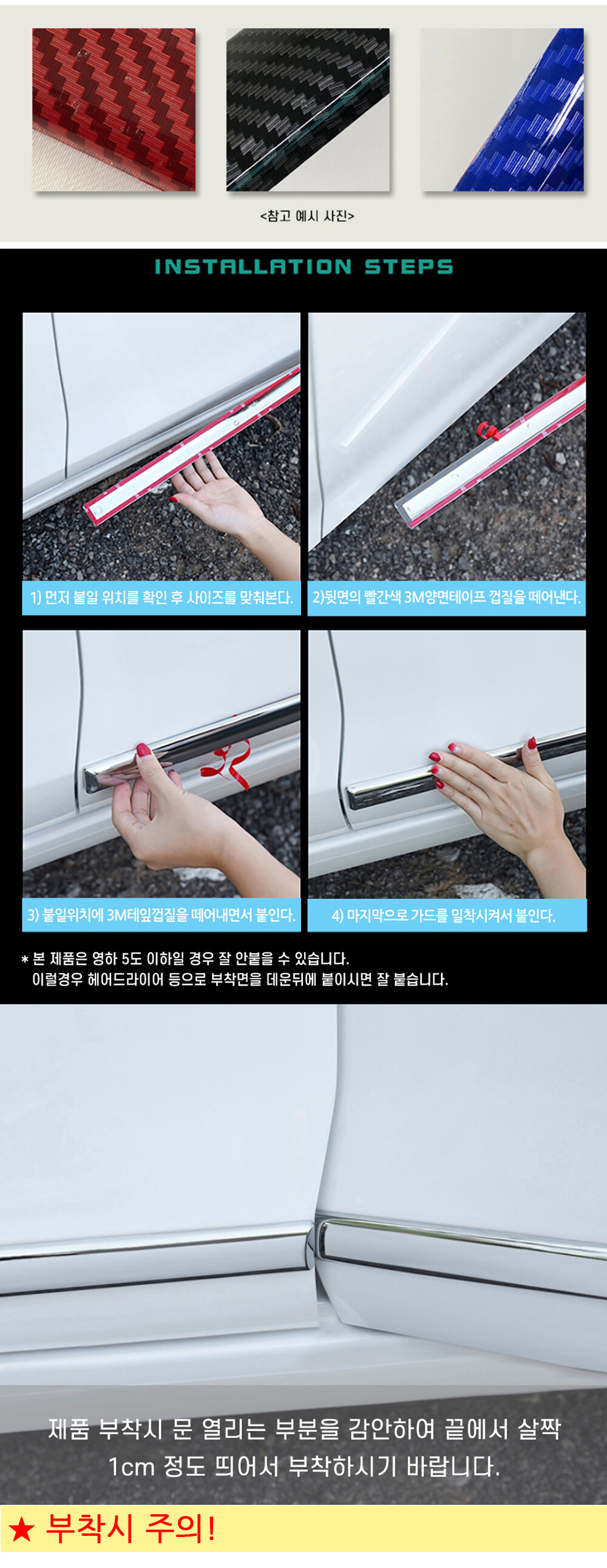 <참고 예시 사진>

INSTALLATION STEPS

1) 먼저 붙일 위치를 확인 후 사이즈를 맞춰본다.

2)뒷면의 빨간색 3M양면테이프 껍질을 떼어낸다.

3) 붙일위치에 3M테잎껍질을 떼어내면서 붙인다.

4) 마지막으로 가드를 밀착시켜서 붙인다.

* 본 제품은 영하 5도 이하일 경우 잘 안붙을 수 있습니다. 이럴경우 헤어드라이어 등으로 부착면을 데운뒤에 붙이시면 잘 붙습니다.

제품 부착시 문 열리는 부분을 감안하여 끝에서 살짝 1cm 정도 띄어서 부착하시기 바랍니다.

★ 부착시 주의!