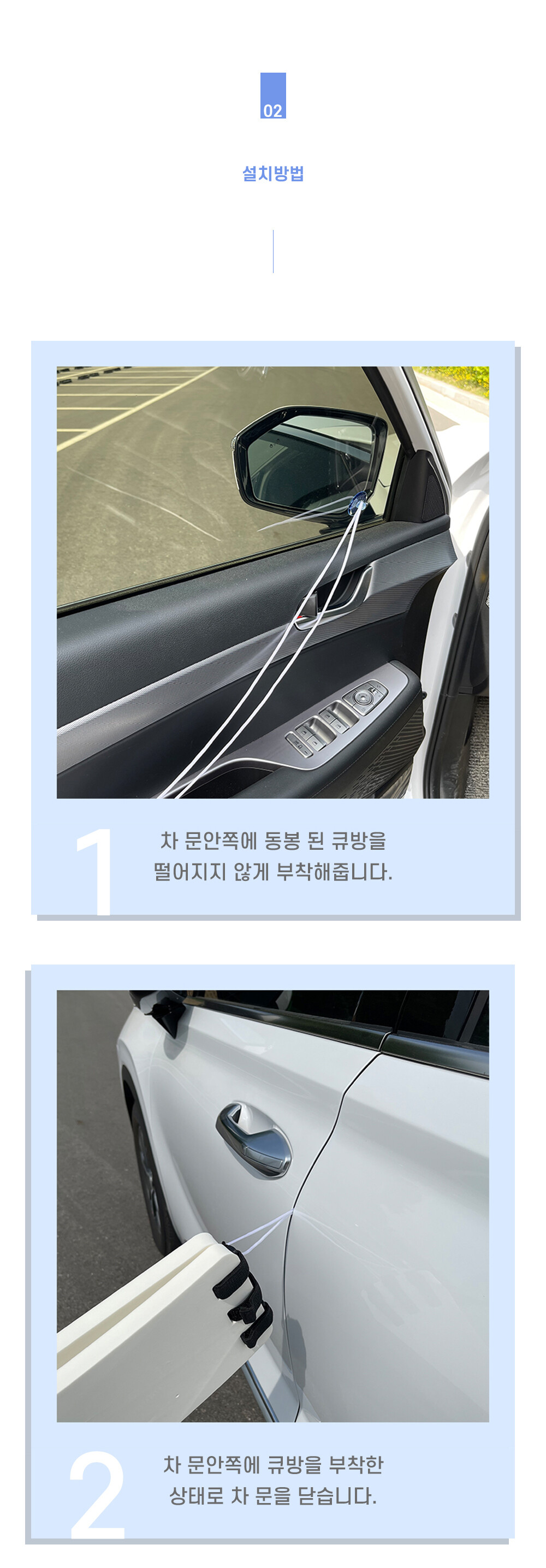 02

설치방법

1

차 문안쪽에 동봉 된 큐방을
떨어지지 않게 부착해줍니다.

2

차 문안쪽에 큐방을 부착한
상태로 차 문을 닫습니다.