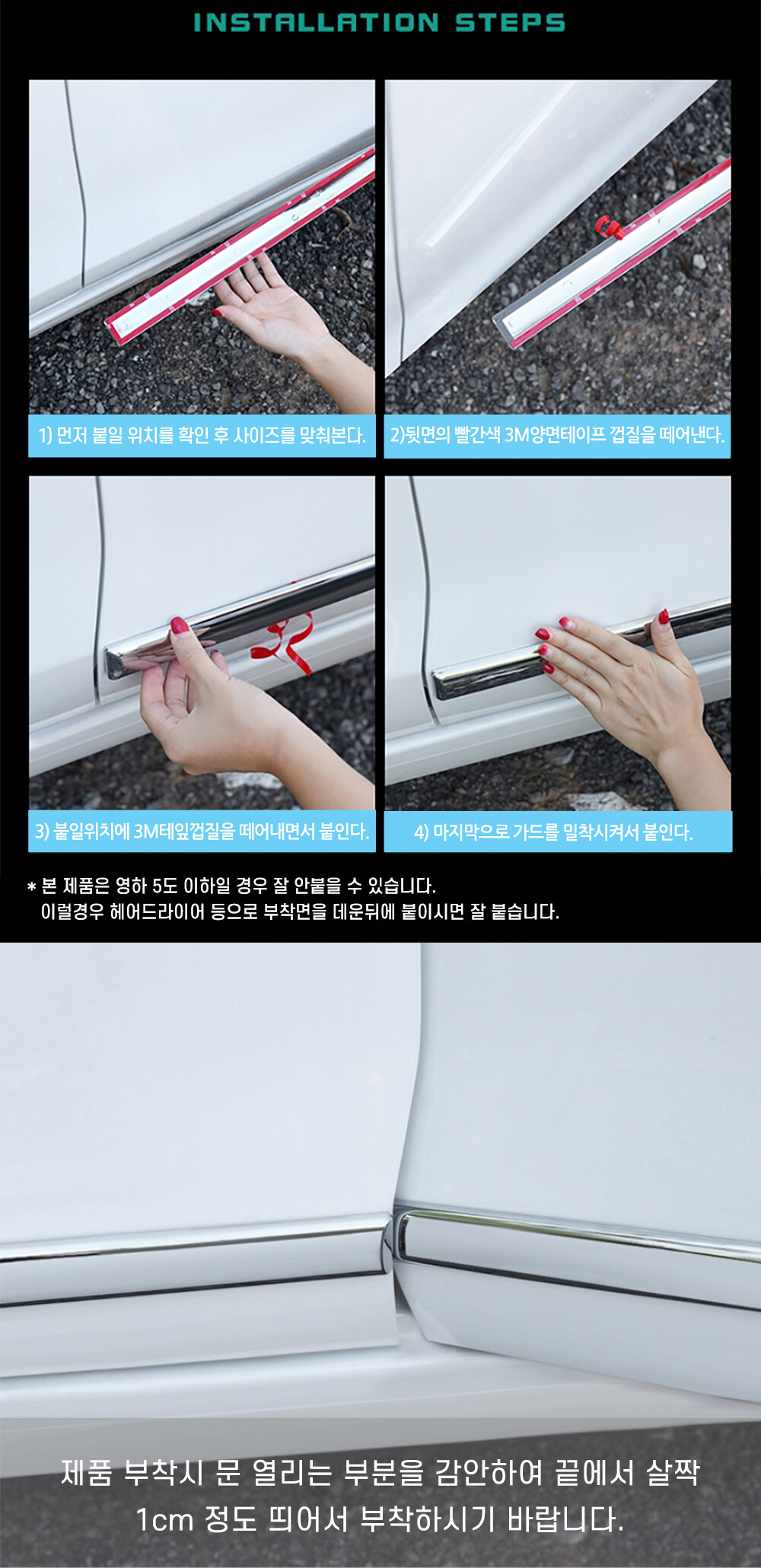 INSTALLATION STEPS

1) 먼저 붙일 위치를 확인 후 사이즈를 맞춰본다.

2)뒷면의 빨간색 3M양면테이프 껍질을 떼어낸다.

3) 붙일위치에 3M테잎껍질을 떼어내면서 붙인다.

4) 마지막으로 가드를 밀착시켜서 붙인다.

* 본 제품은 영하 5도 이하일 경우 잘 안붙을 수 있습니다.
이럴경우 헤어드라이어 등으로 부착면을 데운뒤에 붙이시면 잘 붙습니다.

제품 부착시 문 열리는 부분을 감안하여 끝에서 살짝
1cm 정도 띄어서 부착하시기 바랍니다.