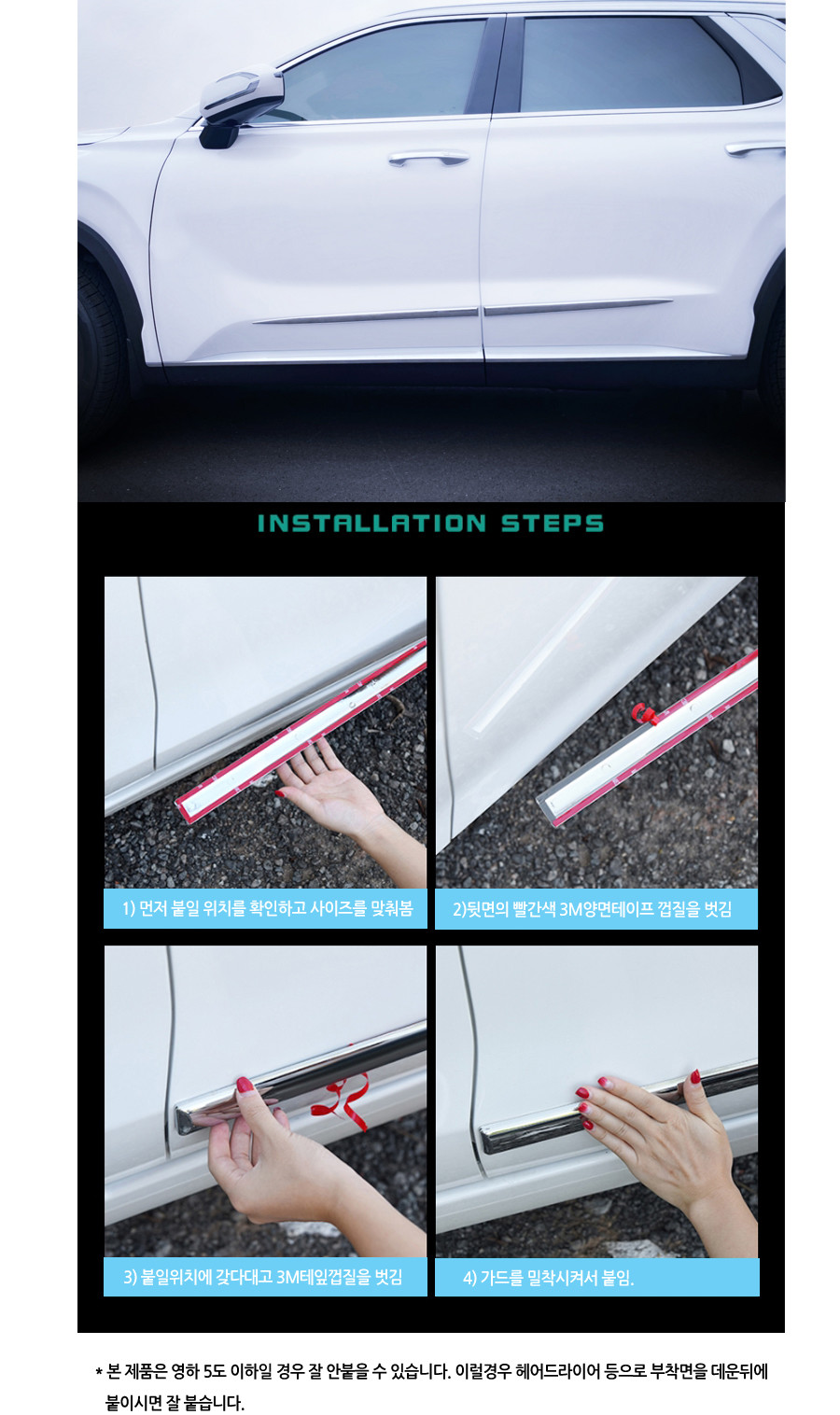 INSTALLATION STEPS

1) 먼저 붙일 위치를 확인하고 사이즈를 맞춰봄

2)뒷면의 빨간색 3M양면테이프 껍질을 벗김

3) 붙일위치에 갖다대고 3M테잎껍질을 벗김

4) 가드를 밀착시켜서 붙임.

* 본 제품은 영하 5도 이하일 경우 잘 안붙을 수 있습니다. 이럴경우 헤어드라이어 등으로 부착면을 데운뒤에 붙이시면 잘 붙습니다.