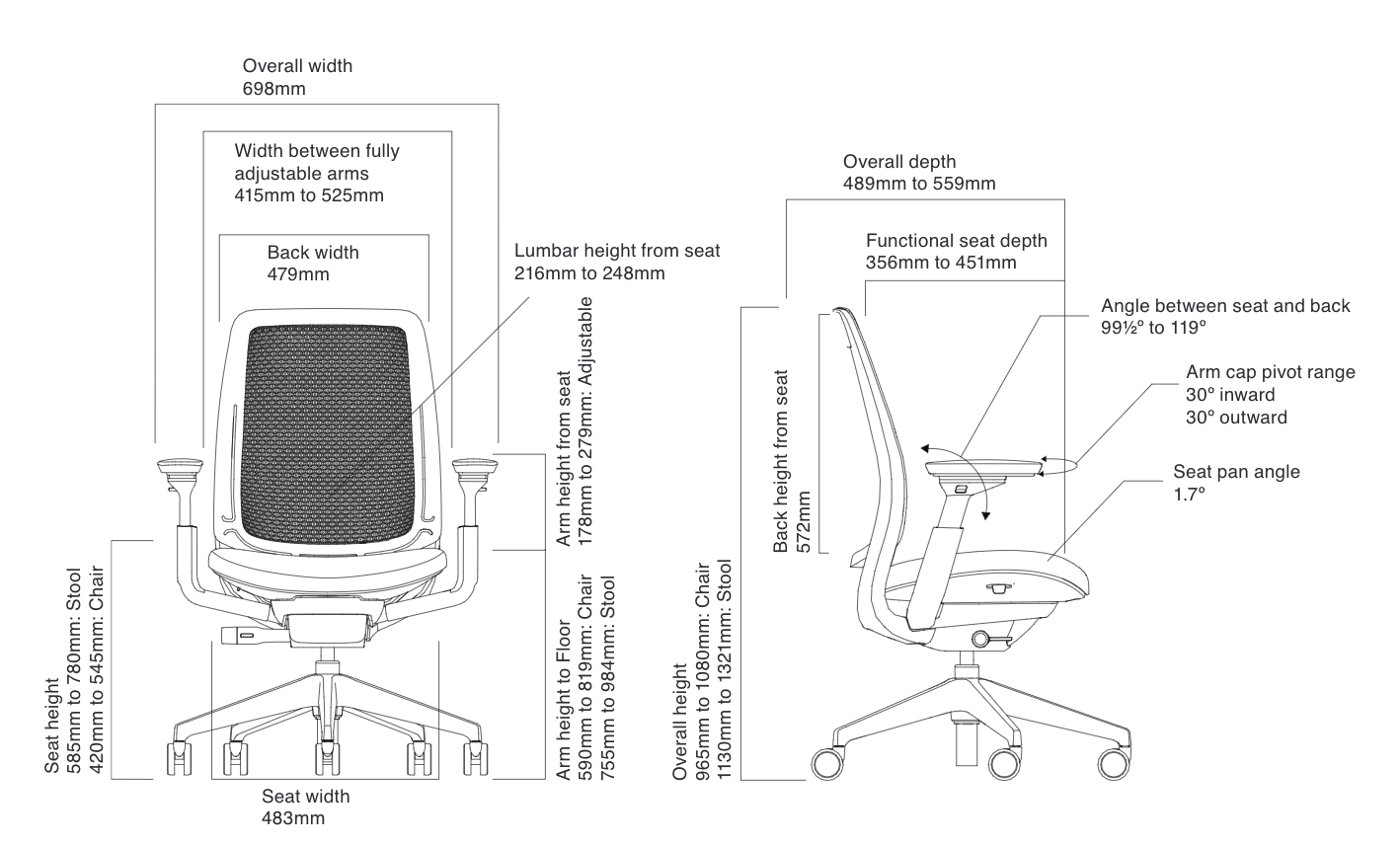 Overall width
698mm

Width between fully adjustable arms
415mm to 525mm

Back width
479mm

Lumbar height from seat
216mm to 248mm

Arm height from seat
178mm to 279mm: Adjustable

Seat height
585mm to 780mm: Stool
420mm to 545mm: Chair

Arm height to Floor
590mm to 819mm: Chair
755mm to 984mm: Stool

Seat width
483mm

Overall depth
489mm to 559mm

Functional seat depth
356mm to 451mm

Angle between seat and back
99½° to 119°

Arm cap pivot range
30° inward
30° outward

Seat pan angle
1.7°

Back height from seat
572mm

Overall height
965mm to 1080mm: Chair
1130mm to 1321mm: Stool