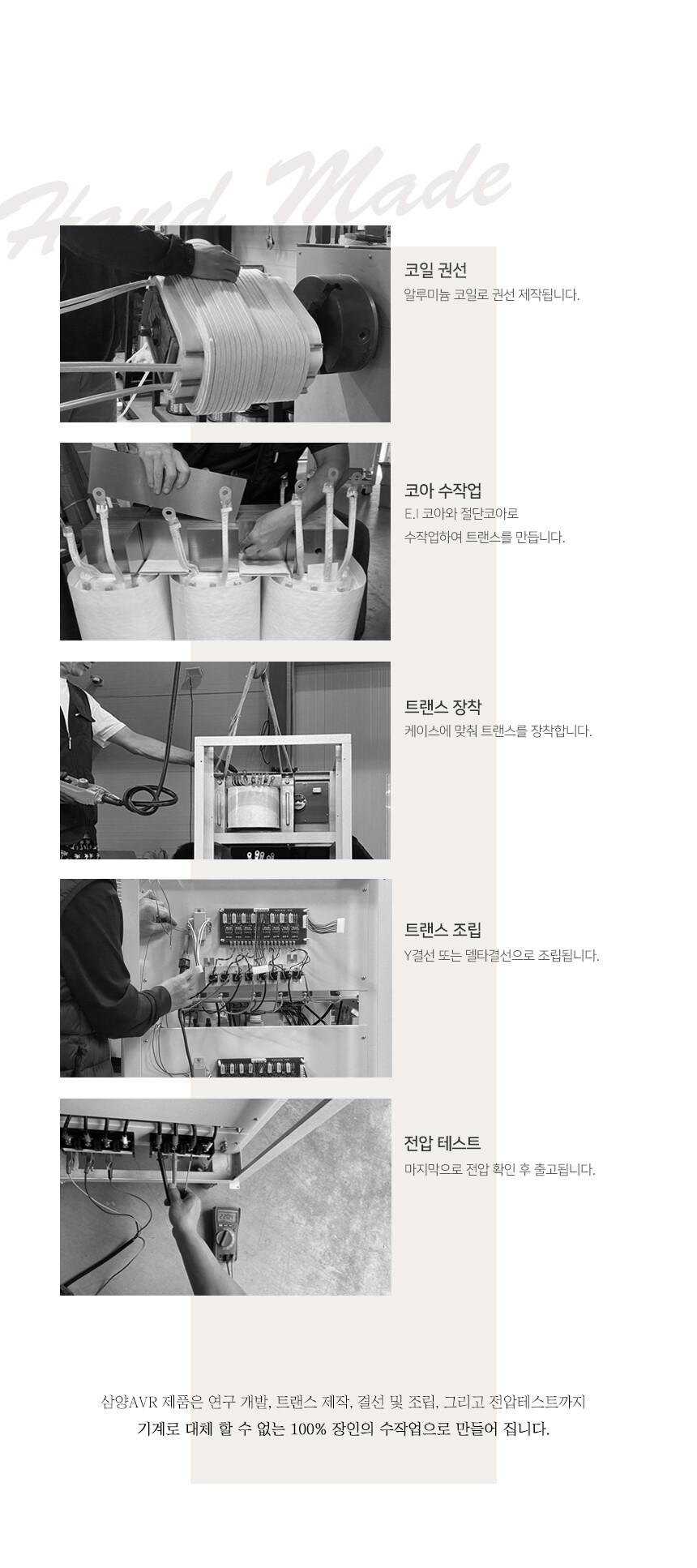 Hand Made

코일 권선
알루미늄 코일로 권선 제작됩니다.

코아 수작업
E.I 코아와 절단코아로
수작업하여 트랜스를 만듭니다.

트랜스 장착
케이스에 맞춰 트랜스를 장착합니다.

트랜스 조립
Y결선 또는 델타결선으로 조립됩니다.

전압 테스트
마지막으로 전압 확인 후 출고됩니다.

삼양AVR 제품은 연구 개발, 트랜스 제작, 결선 및 조립, 그리고 전압테스트까지
기계로 대체 할 수 없는 100% 장인의 수작업으로 만들어 집니다.