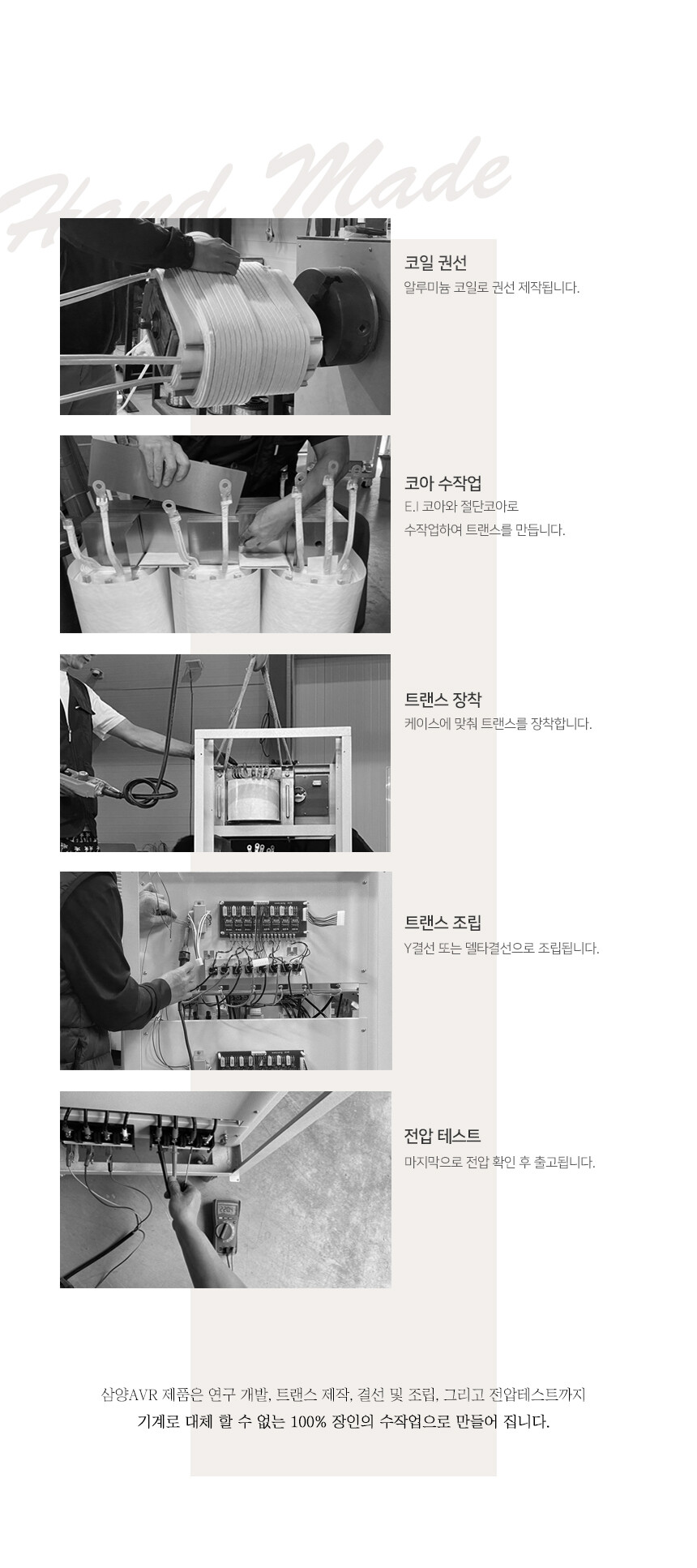 Hand Made

코일 권선
알루미늄 코일로 권선 제작됩니다.

코아 수작업
E.I 코아와 절단코아로
수작업하여 트랜스를 만듭니다.

트랜스 장착
케이스에 맞춰 트랜스를 장착합니다.

트랜스 조립
Y결선 또는 델타결선으로 조립됩니다.

전압 테스트
마지막으로 전압 확인 후 출고됩니다.

삼양AVR 제품은 연구 개발, 트랜스 제작, 결선 및 조립, 그리고 전압테스트까지
기계로 대체 할 수 없는 100% 장인의 수작업으로 만들어 집니다.