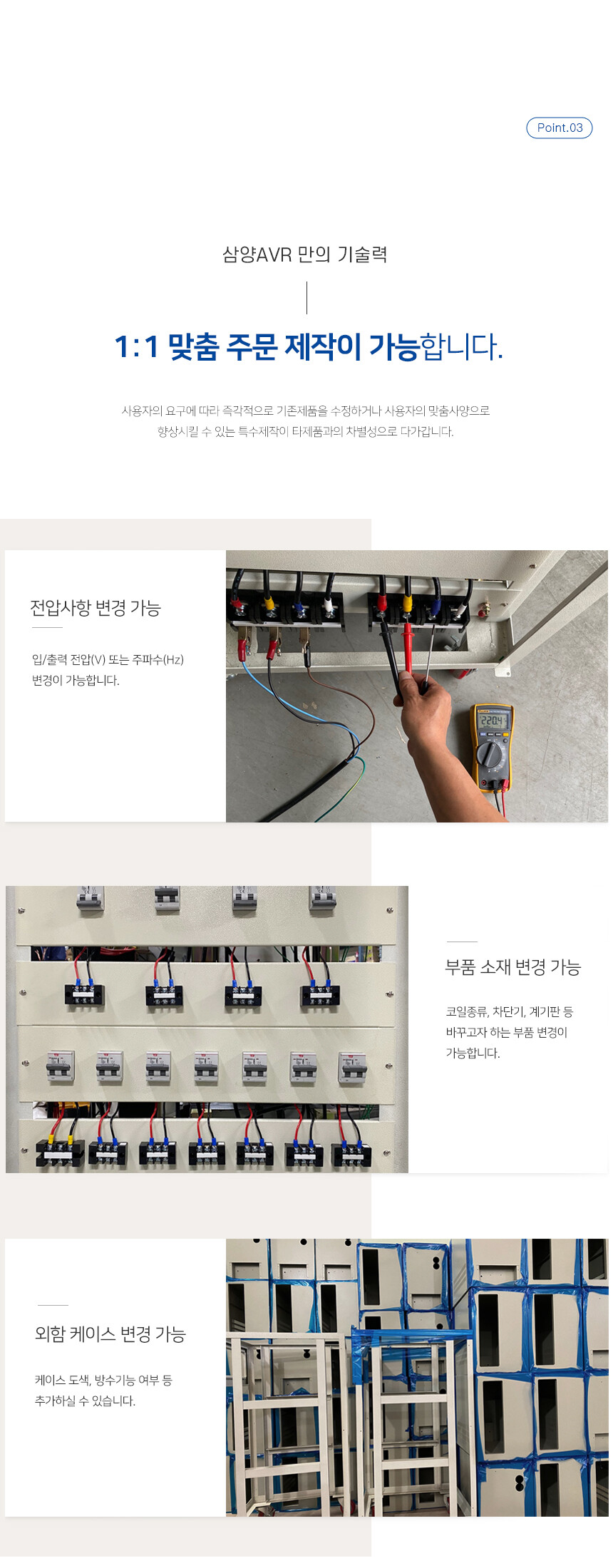 Point.03

삼양AVR 만의 기술력

1:1 맞춤 주문 제작이 가능합니다.

사용자의 요구에 따라 즉각적으로 기존제품을 수정하거나 사용자의 맞춤사양으로 향상시킬 수 있는 특수제작이 타제품과의 차별성으로 다가갑니다.

전압사항 변경 가능

입/출력 전압(V) 또는 주파수(Hz) 변경이 가능합니다.

220.4

부품 소재 변경 가능

코일종류, 차단기, 계기판 등 바꾸고자 하는 부품 변경이 가능합니다.

외함 케이스 변경 가능

케이스 도색, 방수기능 여부 등 추가하실 수 있습니다.