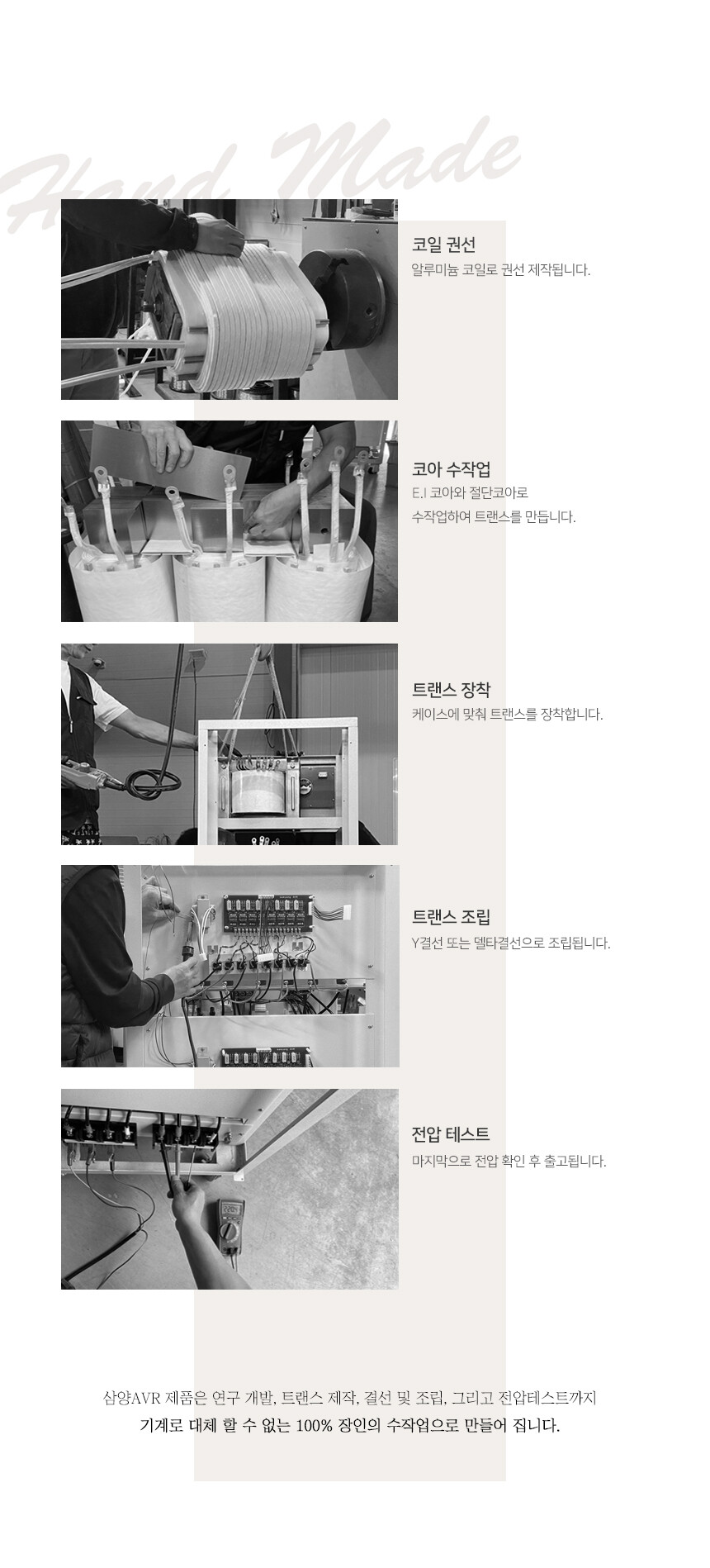 Hand Made

코일 권선
알루미늄 코일로 권선 제작됩니다.

코아 수작업
E.I 코아와 절단코아로
수작업하여 트랜스를 만듭니다.

트랜스 장착
케이스에 맞춰 트랜스를 장착합니다.

트랜스 조립
Y결선 또는 델타결선으로 조립됩니다.

전압 테스트
마지막으로 전압 확인 후 출고됩니다.

삼양AVR 제품은 연구 개발, 트랜스 제작, 결선 및 조립, 그리고 전압테스트까지
기계로 대체 할 수 없는 100% 장인의 수작업으로 만들어 집니다.