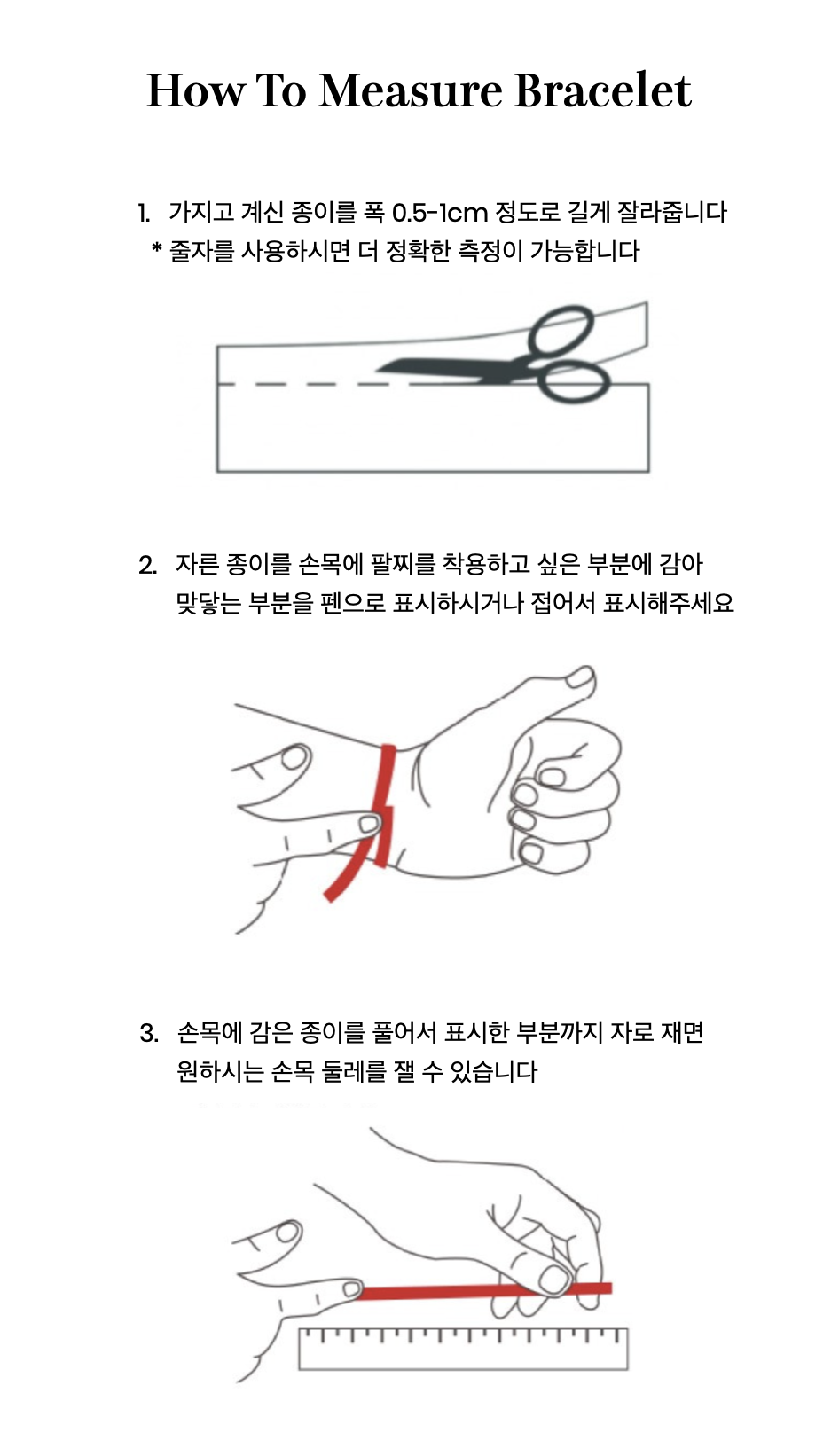 How To Measure Bracelet

1. 가지고 계신 종이를 폭 0.5-1cm 정도로 길게 잘라줍니다
* 줄자를 사용하시면 더 정확한 측정이 가능합니다

2. 자른 종이를 손목에 팔찌를 착용하고 싶은 부분에 감아 맞닿는 부분을 펜으로 표시하시거나 접어서 표시해주세요

3. 손목에 감은 종이를 풀어서 표시한 부분까지 자로 재면 원하시는 손목 둘레를 잴 수 있습니다