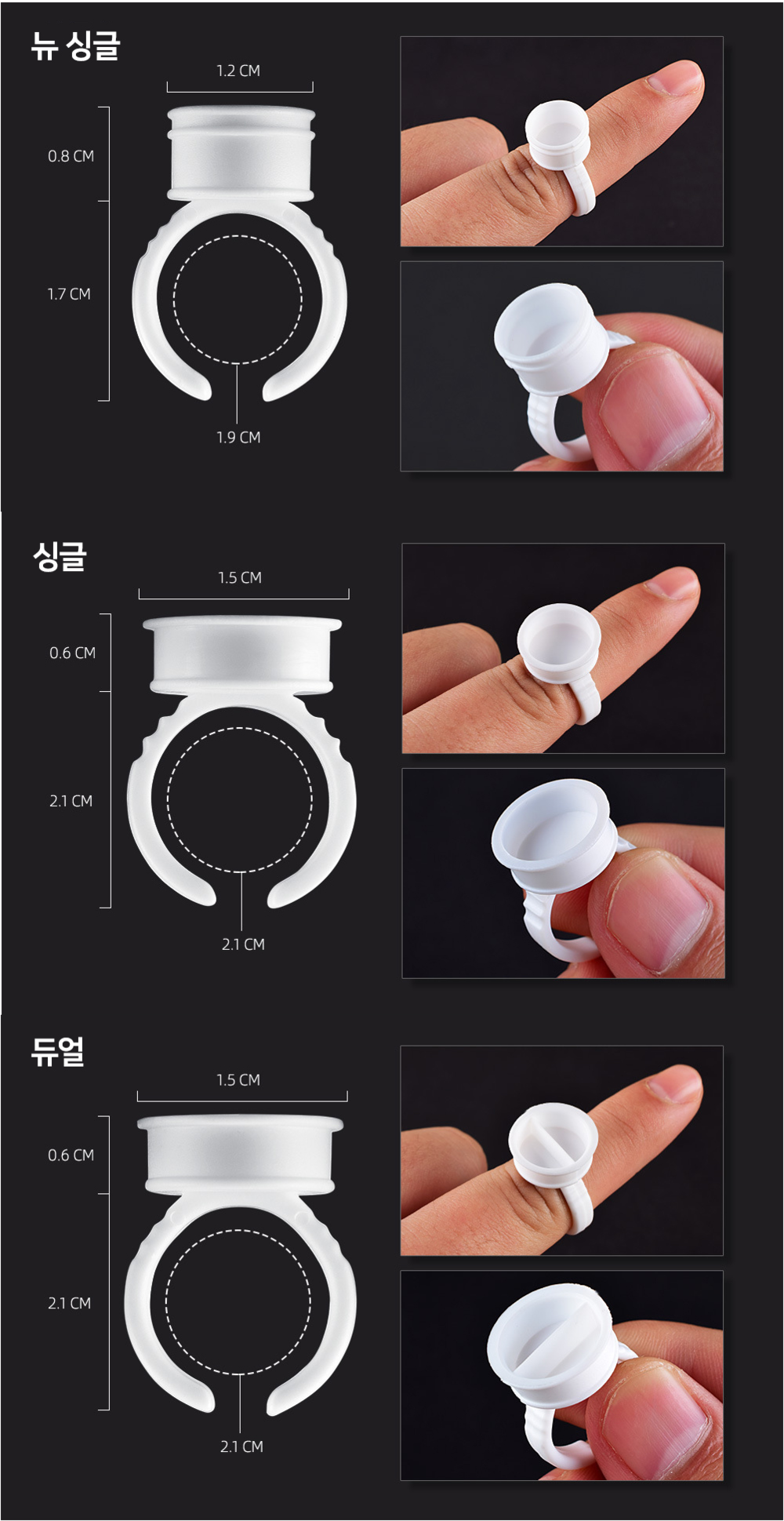 뉴 싱글

1.2 CM

0.8 CM

1.7 CM

1.9 CM

싱글

1.5 CM

0.6 CM

2.1 CM

2.1 CM

듀얼

1.5 CM

0.6 CM

2.1 CM

2.1 CM