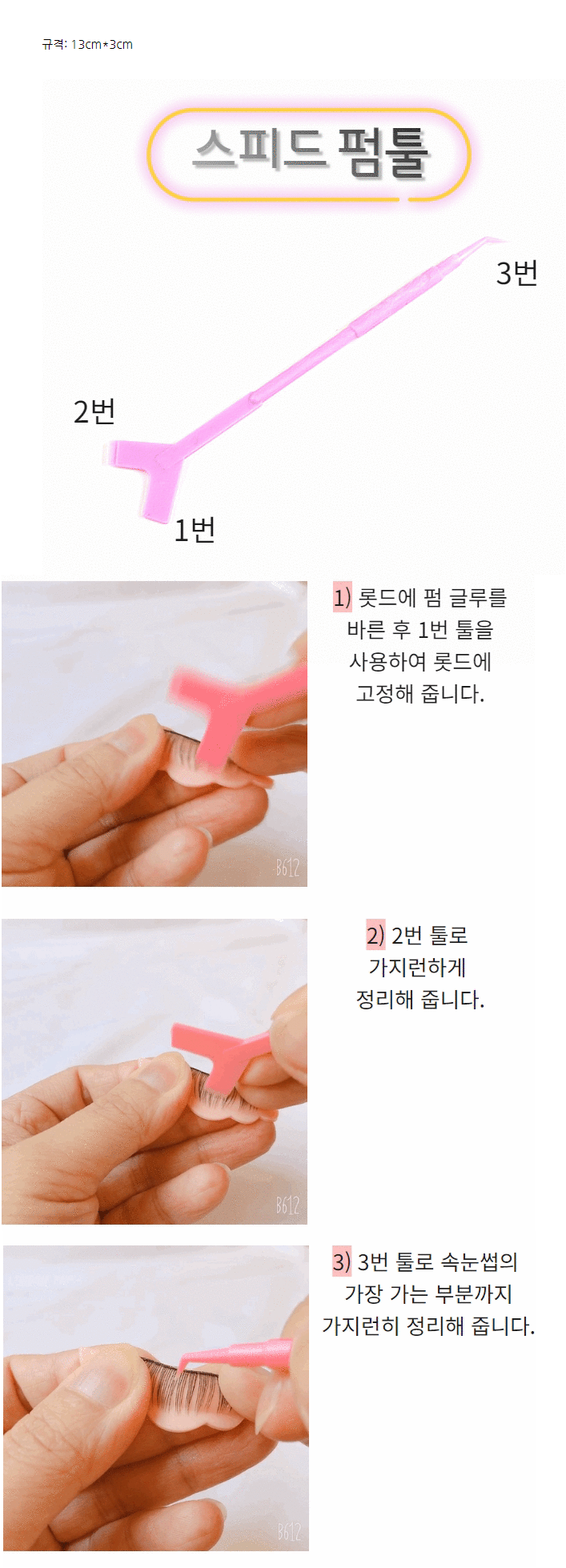 규격: 13cm*3cm

스피드 펌툴

3번

2번

1번

1) 롯드에 펌 글루를 바른 후 1번 툴을 사용하여 롯드에 고정해 줍니다.

B612

2) 2번 툴로 가지런하게 정리해 줍니다.

B612

3) 3번 툴로 속눈썹의 가장 가는 부분까지 가지런히 정리해 줍니다.

B612