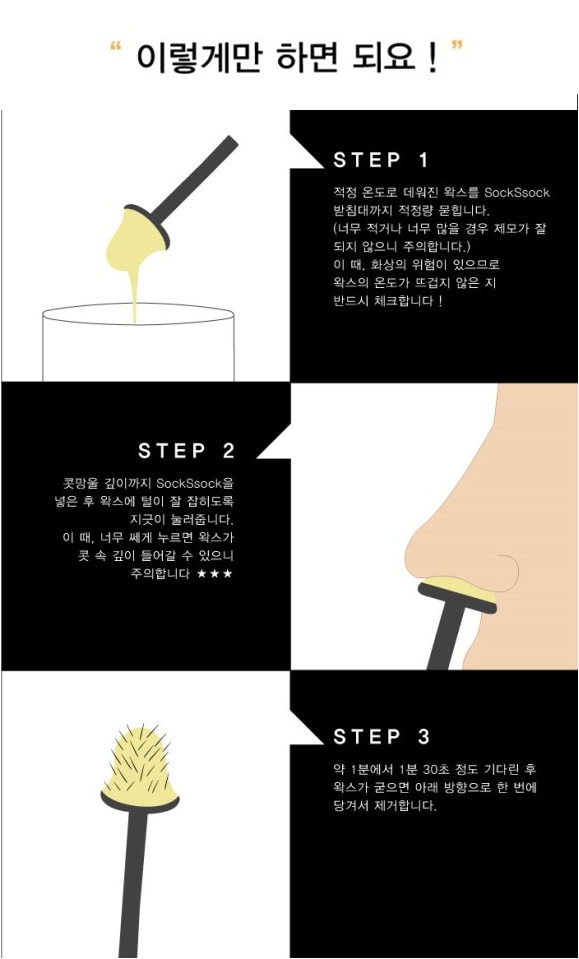 " 이렇게만 하면 되요 ! "

STEP 1

적정 온도로 데워진 왁스를 SockSsock 받침대까지 적정량 묻힙니다.
(너무 적거나 너무 많을 경우 제모가 잘 되지 않으니 주의합니다.)
이 때, 화상의 위험이 있으므로 왁스의 온도가 뜨겁지 않은 지 반드시 체크합니다 !

STEP 2

콧망울 깊이까지 SockSsock을 넣은 후 왁스에 털이 잘 잡히도록 지긋이 눌러줍니다.
이 때, 너무 쎄게 누르면 왁스가 콧 속 깊이 들어갈 수 있으니 주의합니다 ★★★

STEP 3

약 1분에서 1분 30초 정도 기다린 후 왁스가 굳으면 아래 방향으로 한 번에 당겨서 제거합니다.