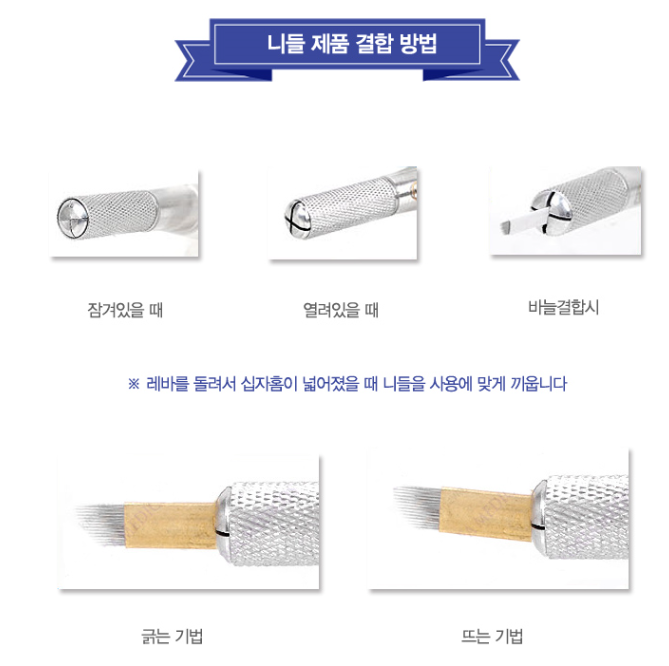 니들 제품 결합 방법

잠겨있을 때

열려있을 때

바늘결합시

※ 레바를 돌려서 십자홈이 넓어졌을 때 니들을 사용에 맞게 끼웁니다

긁는 기법

뜨는 기법