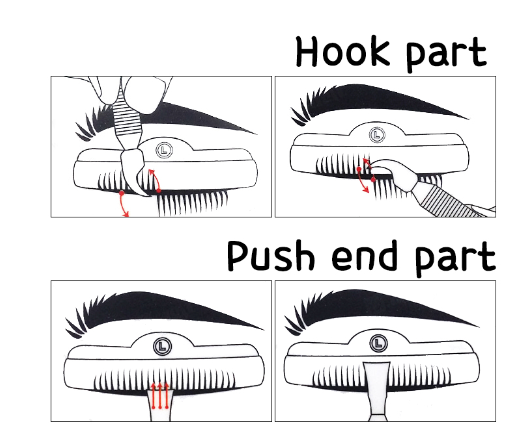 Hook part

L

L

Push end part

L

L