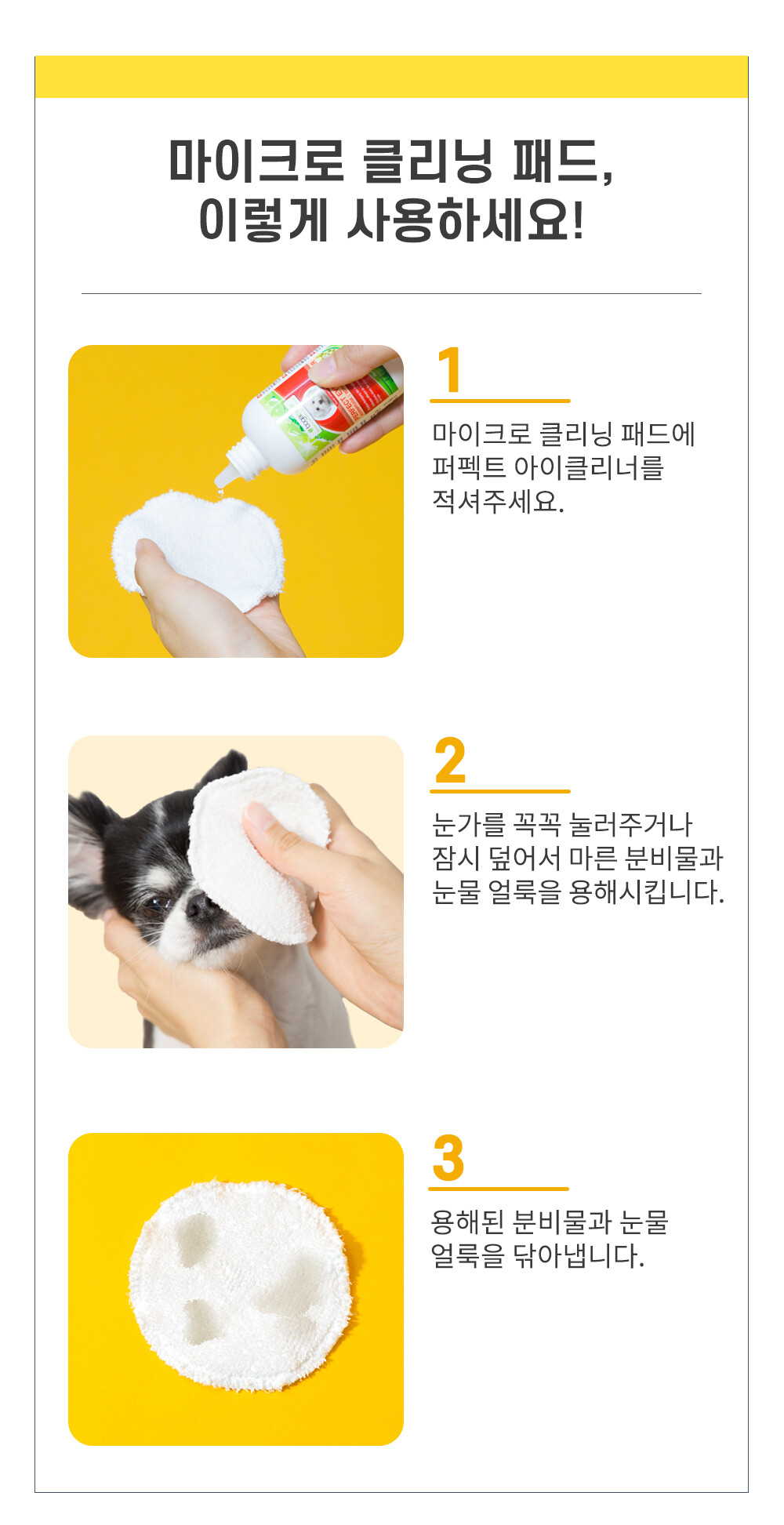 마이크로 클리닝 패드,
이렇게 사용하세요!

1

마이크로 클리닝 패드에 퍼펙트 아이클리너를 적셔주세요.

2

눈가를 꼭꼭 눌러주거나 잠시 덮어서 마른 분비물과 눈물 얼룩을 용해시킵니다.

3

용해된 분비물과 눈물 얼룩을 닦아냅니다.