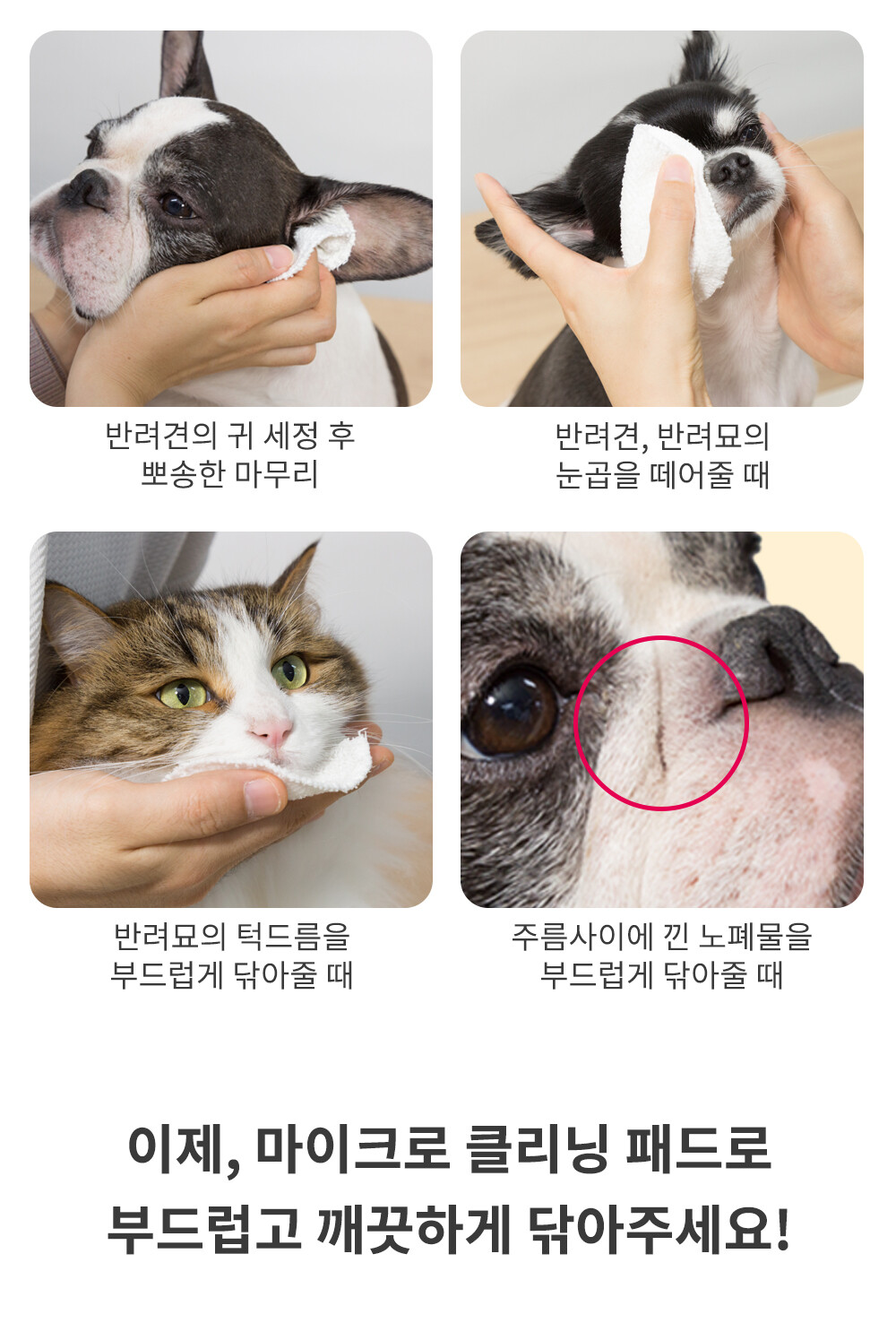 반려견의 귀 세정 후
뽀송한 마무리

반려견, 반려묘의
눈곱을 떼어줄 때

반려묘의 턱드름을
부드럽게 닦아줄 때

주름사이에 낀 노폐물을
부드럽게 닦아줄 때

이제, 마이크로 클리닝 패드로
부드럽고 깨끗하게 닦아주세요!