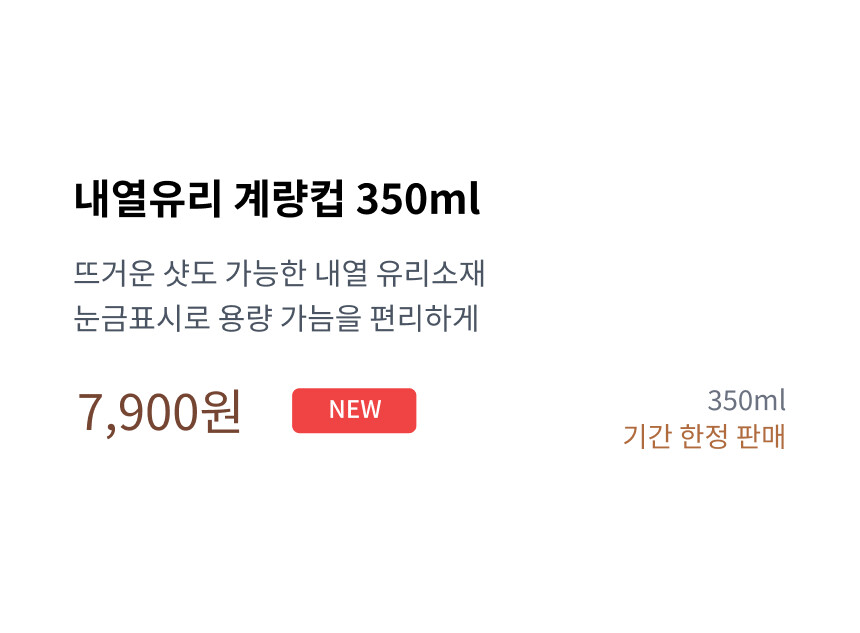 내열유리 계량컵 350ml

뜨거운 샷도 가능한 내열 유리소재
눈금표시로 용량 가늠을 편리하게

7,900원

NEW

350ml
기간 한정 판매