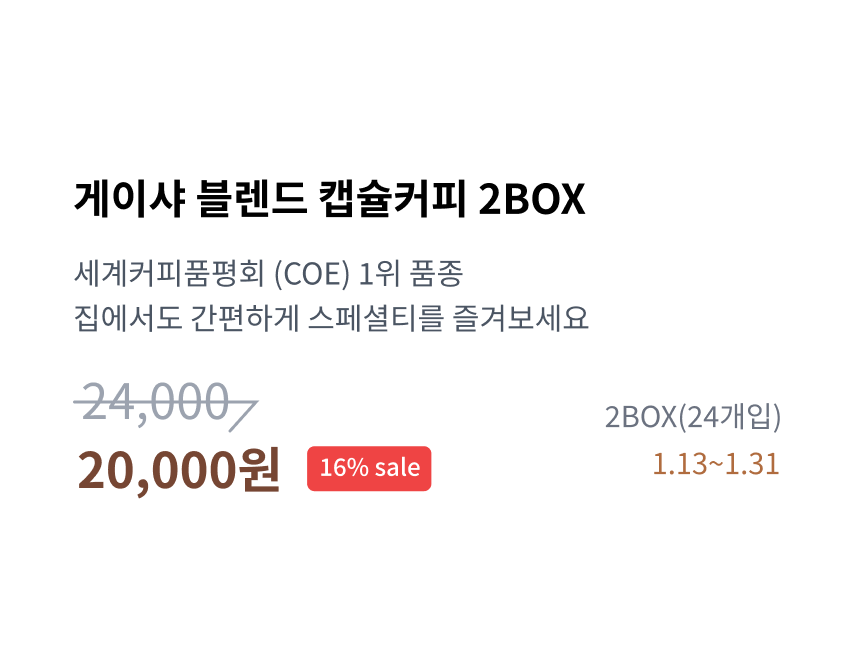 게이샤 블렌드 캡슐커피 2BOX

세계커피품평회 (COE) 1위 품종
집에서도 간편하게 스페셜티를 즐겨보세요

24,000

20,000원

16% sale

2BOX(24개입)
1.13~1.31