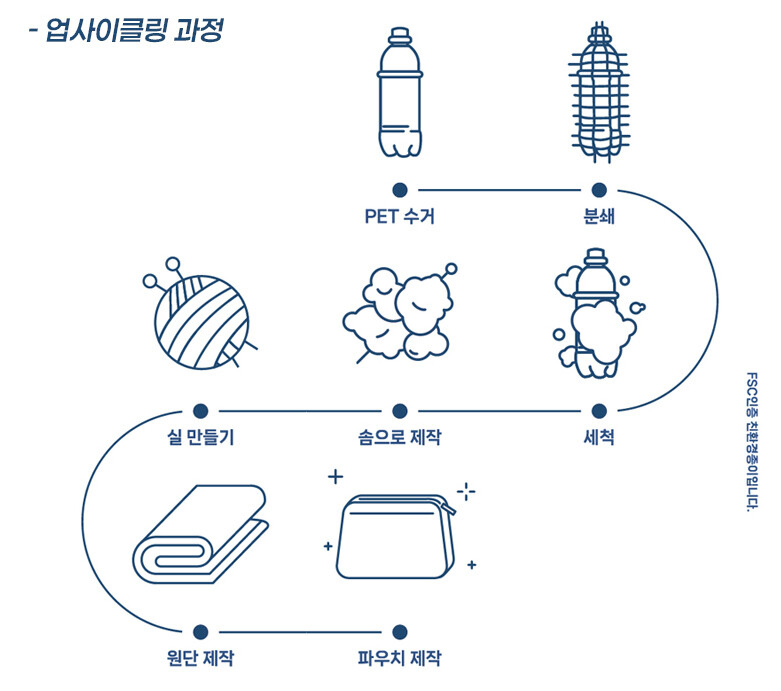 - 업사이클링 과정

PET 수거

분쇄

세척

솜으로 제작

실 만들기

원단 제작

파우치 제작

FSC인증 친환경종이입니다.