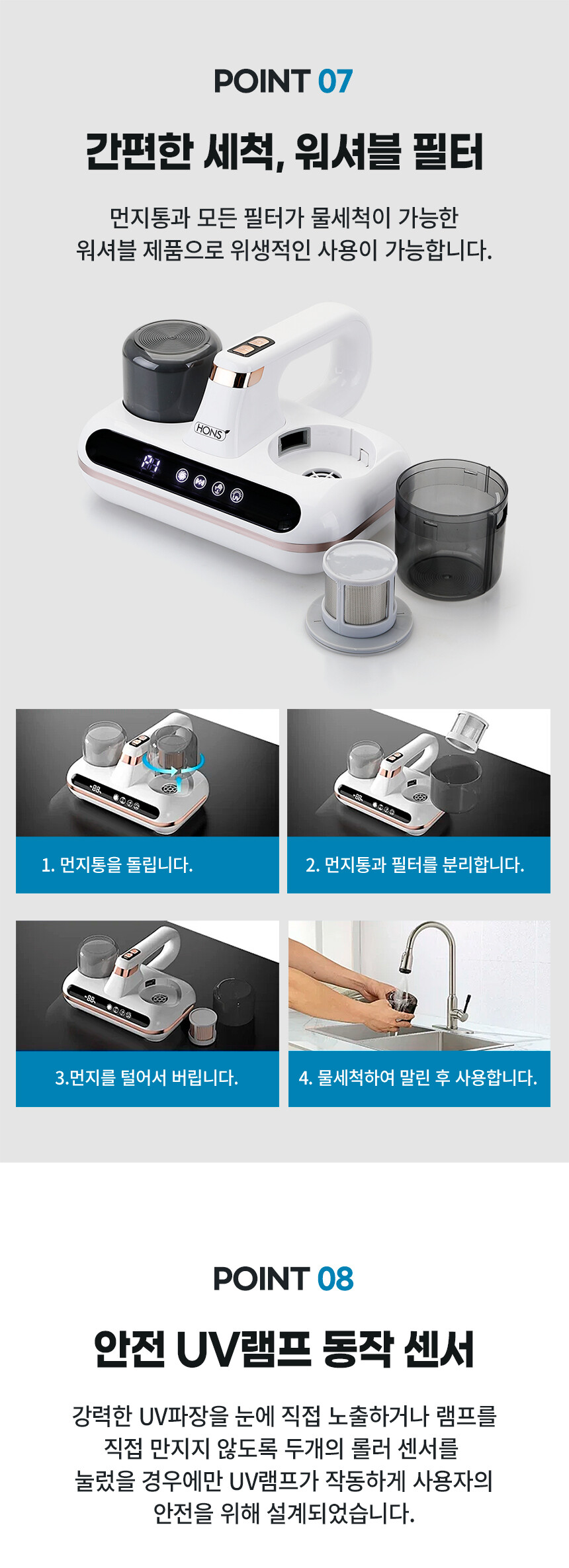 POINT 07

간편한 세척, 워셔블 필터

먼지통과 모든 필터가 물세척이 가능한 워셔블 제품으로 위생적인 사용이 가능합니다.

HONS

1. 먼지통을 돌립니다.

2. 먼지통과 필터를 분리합니다.

3.먼지를 털어서 버립니다.

4. 물세척하여 말린 후 사용합니다.

POINT 08

안전 UV램프 동작 센서

강력한 UV파장을 눈에 직접 노출하거나 램프를 직접 만지지 않도록 두개의 롤러 센서를 눌렀을 경우에만 UV램프가 작동하게 사용자의 안전을 위해 설계되었습니다.