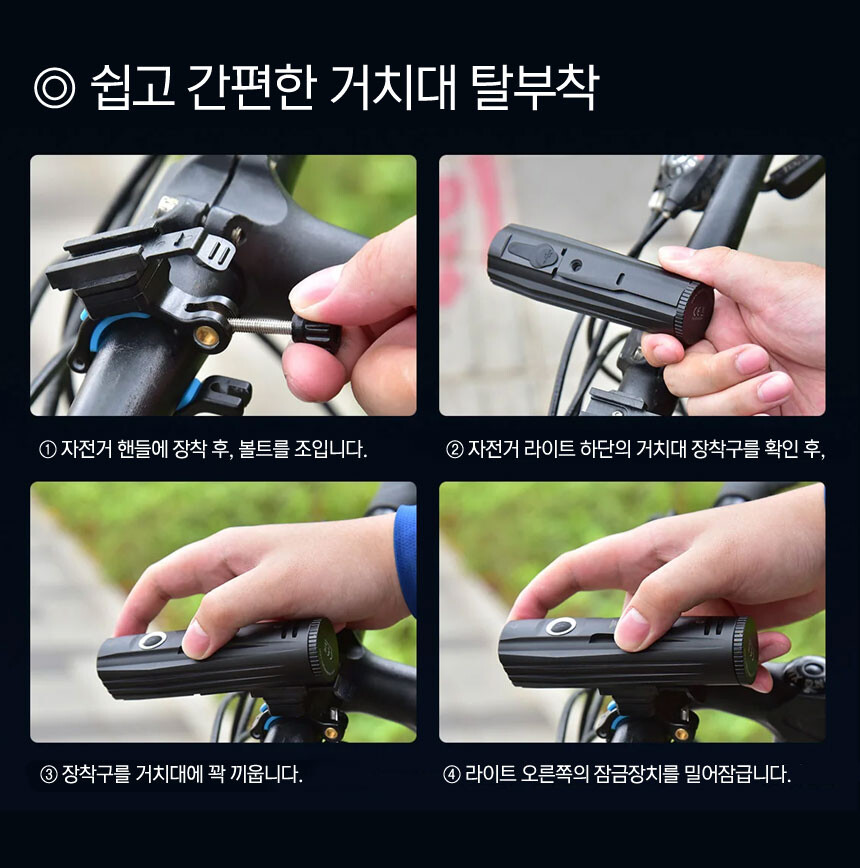 ◎ 쉽고 간편한 거치대 탈부착

① 자전거 핸들에 장착 후, 볼트를 조입니다.

② 자전거 라이트 하단의 거치대 장착구를 확인 후,

③ 장착구를 거치대에 꽉 끼웁니다.

④ 라이트 오른쪽의 잠금장치를 밀어잠급니다.