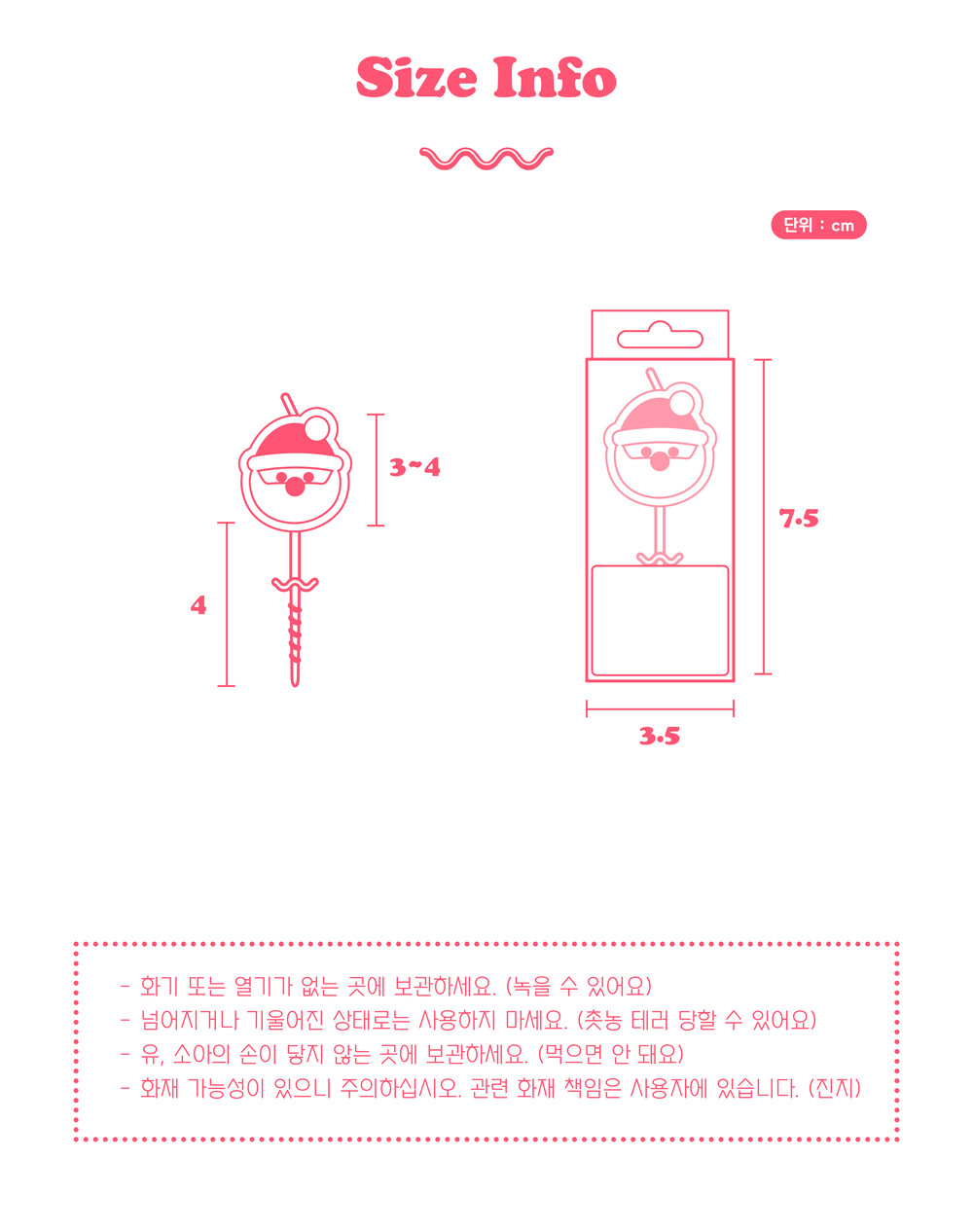 Size Info

단위 : cm

3~4

4

7.5

3.5

- 화기 또는 열기가 없는 곳에 보관하세요. (녹을 수 있어요)
- 넘어지거나 기울어진 상태로는 사용하지 마세요. (촛농 테러 당할 수 있어요)
- 유, 소아의 손이 닿지 않는 곳에 보관하세요. (먹으면 안 돼요)
- 화재 가능성이 있으니 주의하십시오. 관련 화재 책임은 사용자에 있습니다. (진지)