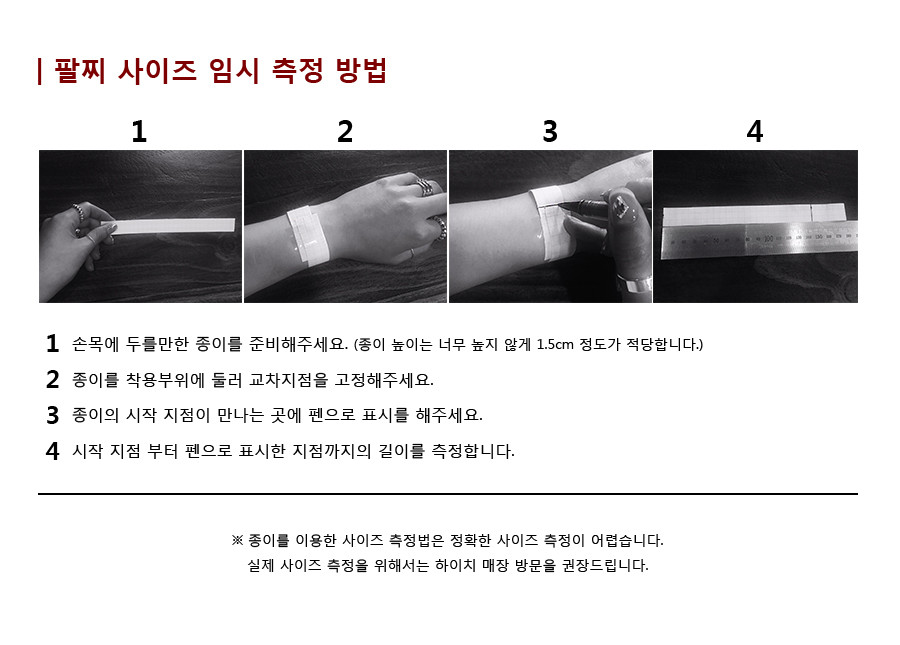 | 팔찌 사이즈 임시 측정 방법

1

2

3

4

1 손목에 두를만한 종이를 준비해주세요. (종이 높이는 너무 높지 않게 1.5cm 정도가 적당합니다.)

2 종이를 착용부위에 둘러 교차지점을 고정해주세요.

3 종이의 시작 지점이 만나는 곳에 펜으로 표시를 해주세요.

4 시작 지점 부터 펜으로 표시한 지점까지의 길이를 측정합니다.

※ 종이를 이용한 사이즈 측정법은 정확한 사이즈 측정이 어렵습니다.
실제 사이즈 측정을 위해서는 하이치 매장 방문을 권장드립니다.