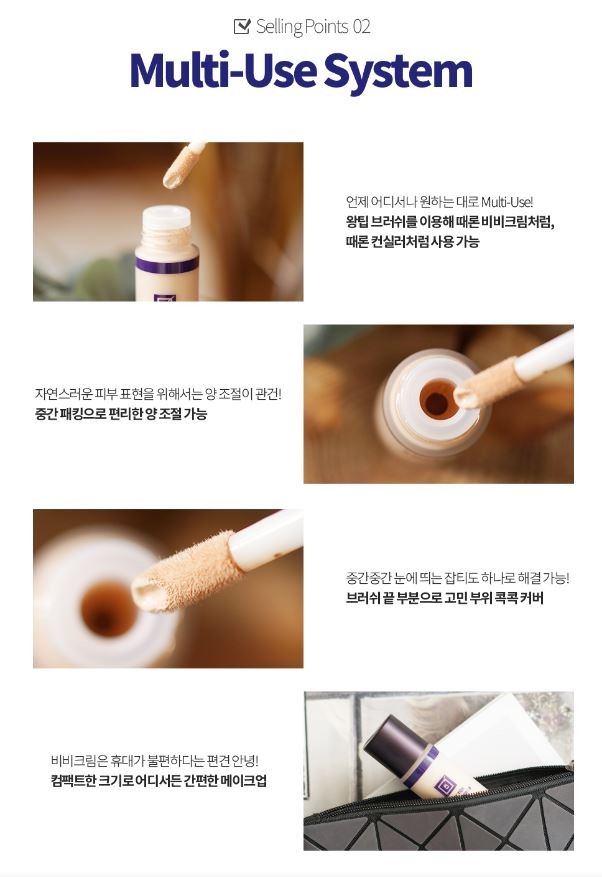 Selling Points 02

Multi-Use System

언제 어디서나 원하는 대로 Multi-Use!
왕팁 브러쉬를 이용해 때론 비비크림처럼, 때론 컨실러처럼 사용 가능

자연스러운 피부 표현을 위해서는 양 조절이 관건!
중간 패킹으로 편리한 양 조절 가능

중간중간 눈에 띄는 잡티도 하나로 해결 가능!
브러쉬 끝 부분으로 고민 부위 콕콕 커버

비비크림은 휴대가 불편하다는 편견 안녕!
컴팩트한 크기로 어디서든 간편한 메이크업