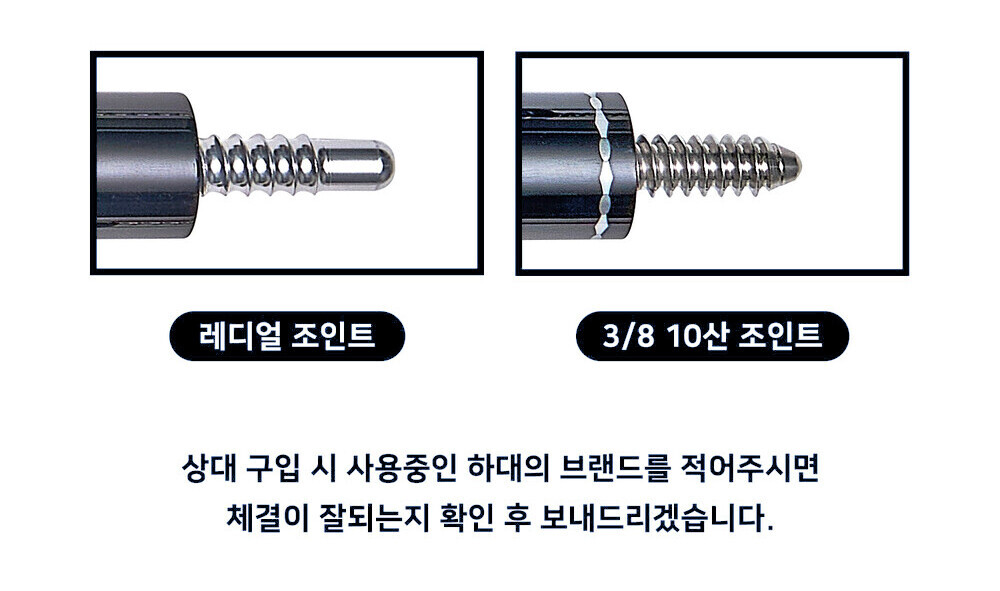 레디얼 조인트

3/8 10산 조인트

상대 구입 시 사용중인 하대의 브랜드를 적어주시면
체결이 잘되는지 확인 후 보내드리겠습니다.