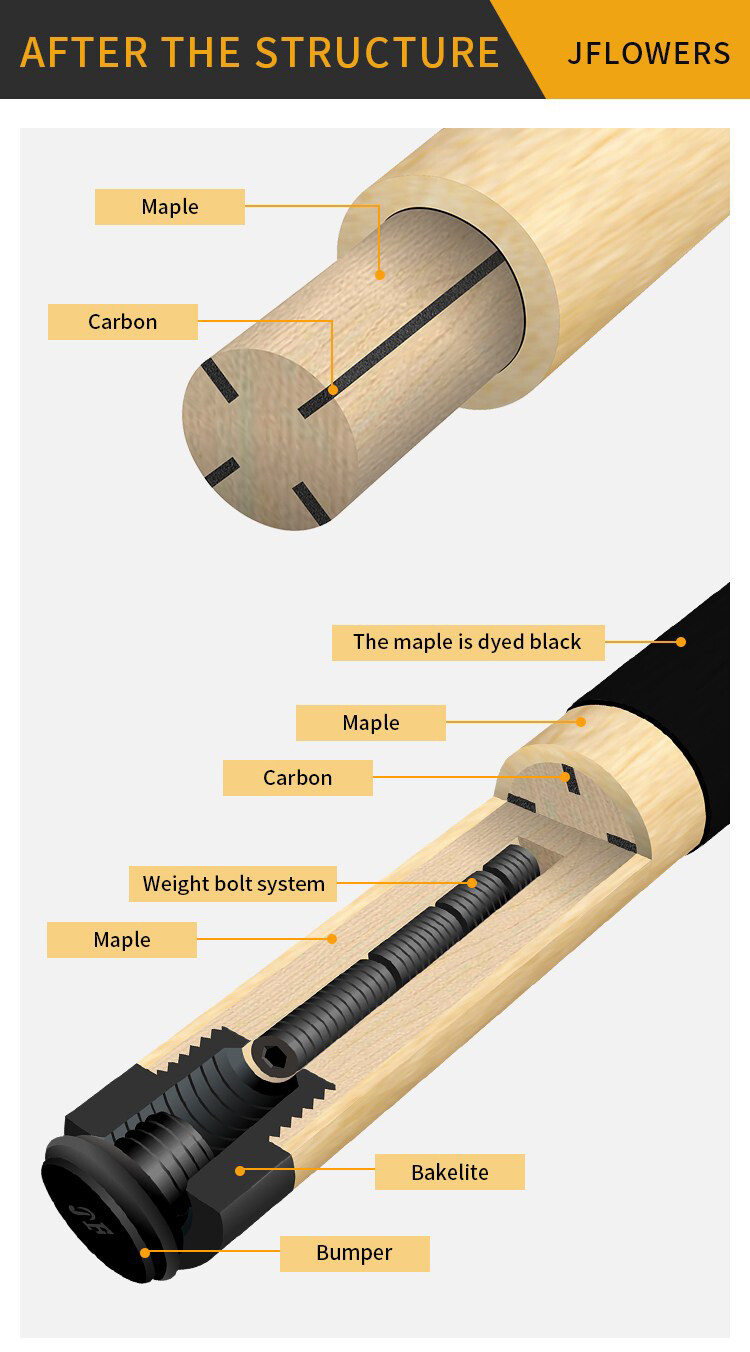 AFTER THE STRUCTURE

JFLOWERS

Maple

Carbon

The maple is dyed black

Maple

Carbon

Weight bolt system

Maple

Bakelite

Bumper

JF