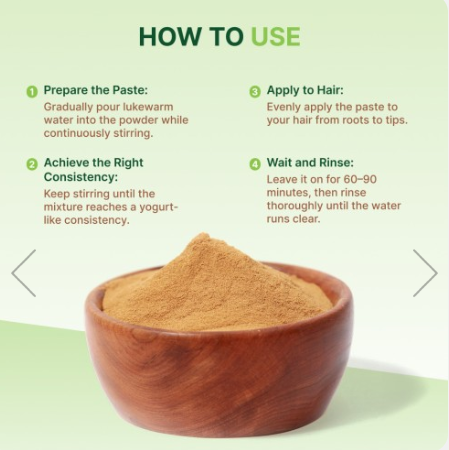 HOW TO USE

1 Prepare the Paste:
Gradually pour lukewarm water into the powder while continuously stirring.

2 Achieve the Right Consistency:
Keep stirring until the mixture reaches a yogurt-like consistency.

3 Apply to Hair:
Evenly apply the paste to your hair from roots to tips.

4 Wait and Rinse:
Leave it on for 60–90 minutes, then rinse thoroughly until the water runs clear.