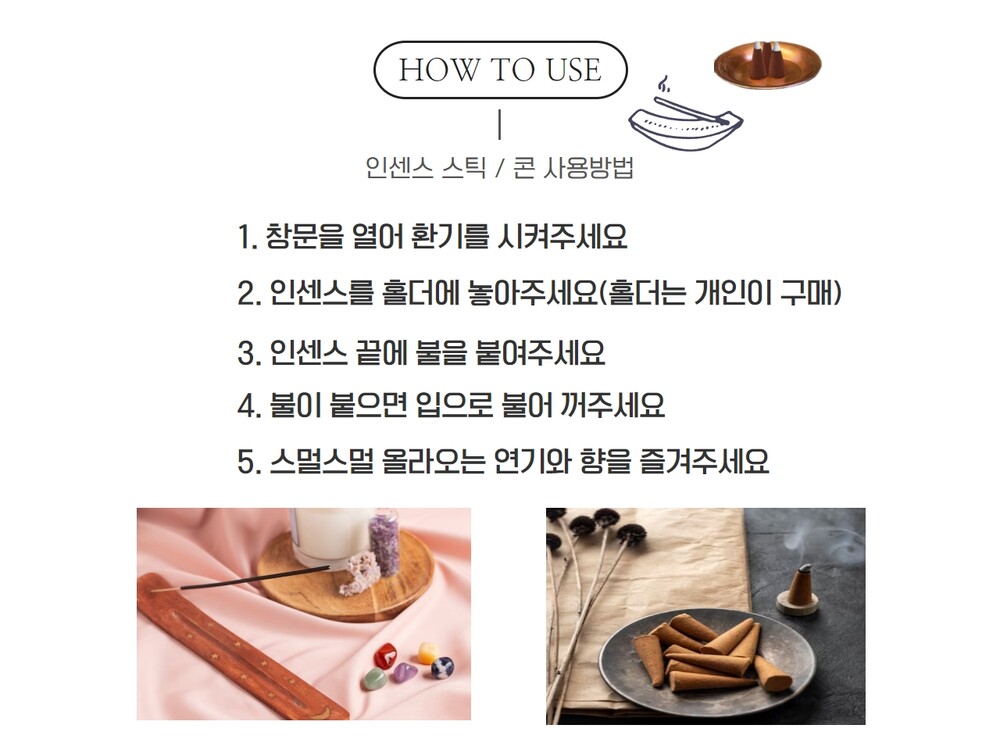 HOW TO USE

인센스 스틱 / 콘 사용방법

1. 창문을 열어 환기를 시켜주세요

2. 인센스를 홀더에 놓아주세요(홀더는 개인이 구매)

3. 인센스 끝에 불을 붙여주세요

4. 불이 붙으면 입으로 불어 꺼주세요

5. 스멀스멀 올라오는 연기와 향을 즐겨주세요