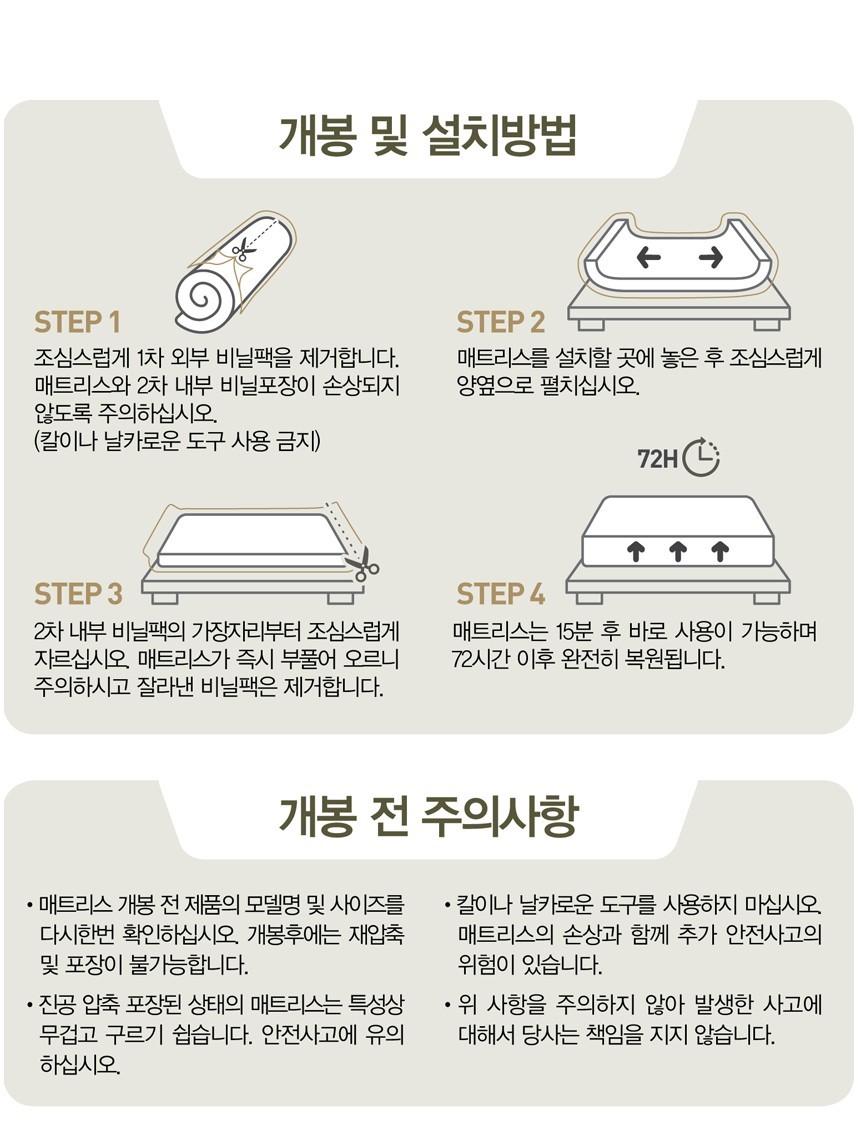 개봉 및 설치방법

STEP 1

조심스럽게 1차 외부 비닐팩을 제거합니다. 매트리스와 2차 내부 비닐포장이 손상되지 않도록 주의하십시오. (칼이나 날카로운 도구 사용 금지)

STEP 2

매트리스를 설치할 곳에 놓은 후 조심스럽게 양옆으로 펼치십시오.

STEP 3

2차 내부 비닐팩의 가장자리부터 조심스럽게 자르십시오. 매트리스가 즉시 부풀어 오르니 주의하시고 잘라낸 비닐팩은 제거합니다.

72H

STEP 4

매트리스는 15분 후 바로 사용이 가능하며 72시간 이후 완전히 복원됩니다.

개봉 전 주의사항

• 매트리스 개봉 전 제품의 모델명 및 사이즈를 다시한번 확인하십시오. 개봉후에는 재압축 및 포장이 불가능합니다.

• 진공 압축 포장된 상태의 매트리스는 특성상 무겁고 구르기 쉽습니다. 안전사고에 유의 하십시오.

• 칼이나 날카로운 도구를 사용하지 마십시오. 매트리스의 손상과 함께 추가 안전사고의 위험이 있습니다.

• 위 사항을 주의하지 않아 발생한 사고에 대해서 당사는 책임을 지지 않습니다.